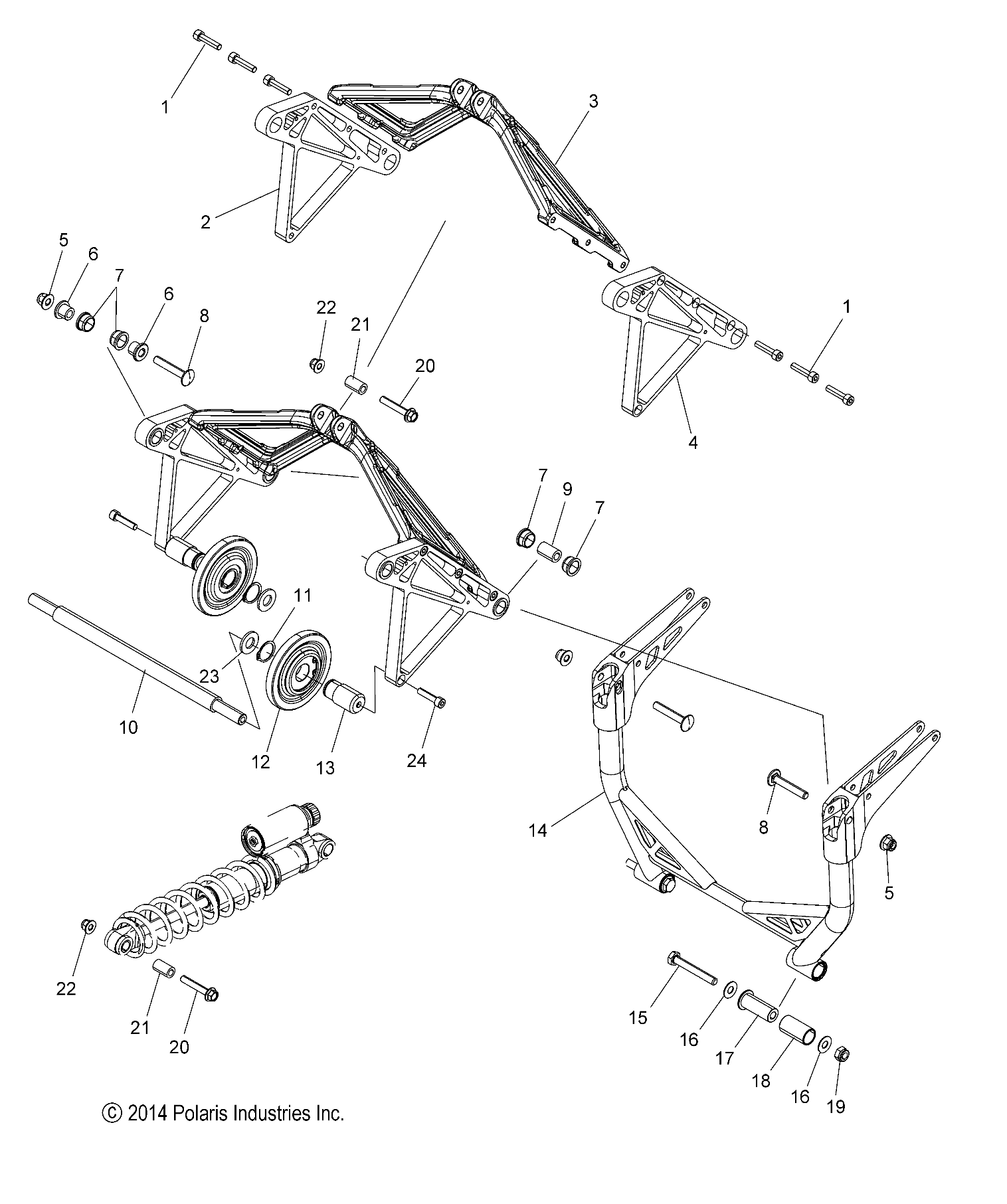 1
3
2
5
6
7
6
8
22
21
20
1
4
7
9
7
11
23
10
12
13
24
14
8
5
22
21
20
15
16
17
18
16
19
© 2014 Polaris Industries Inc.