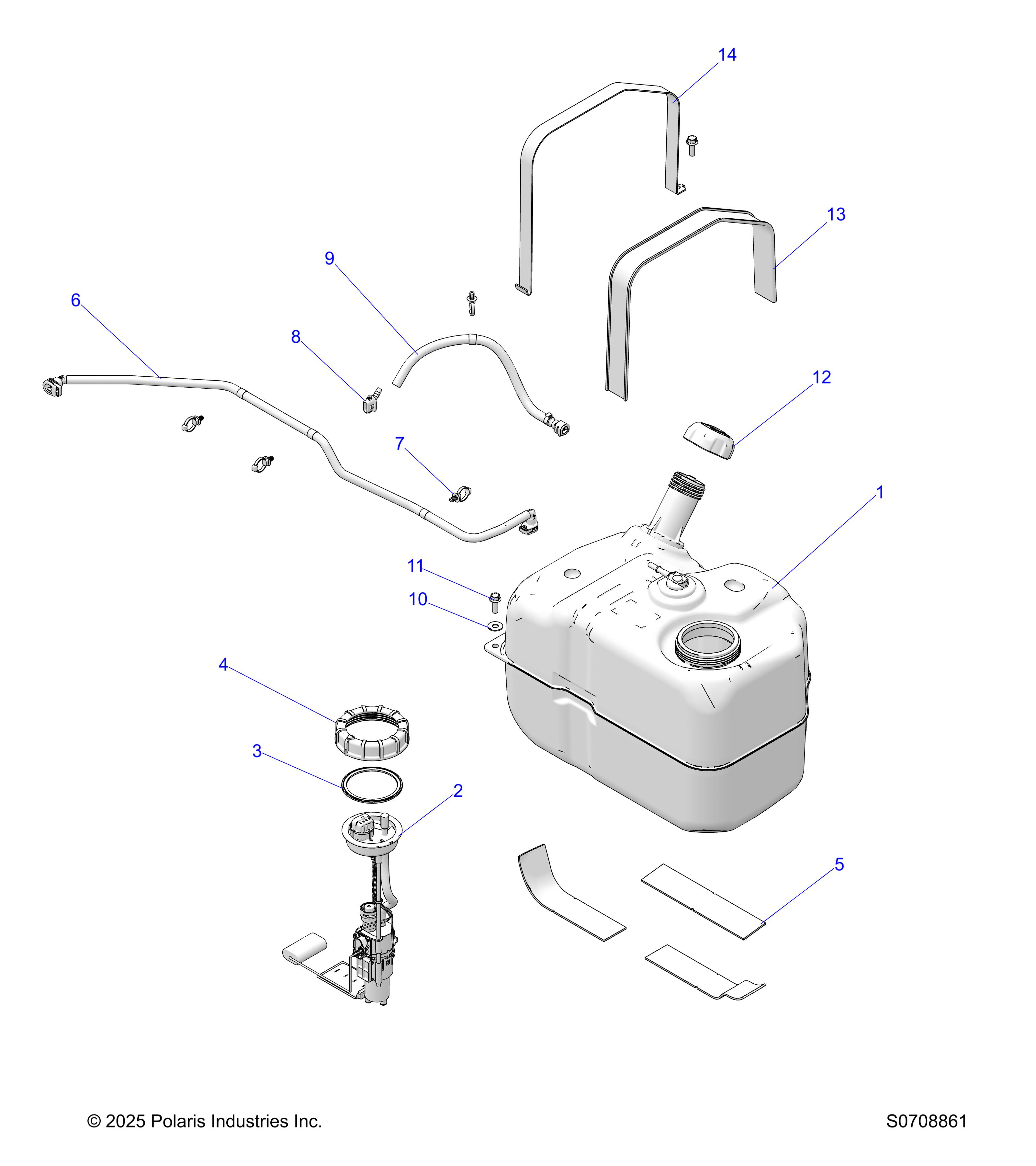 14

13

9

6

8

12

7

1

11

10

4

3

2

5

© 2025 Polaris Industries Inc.

S0708861