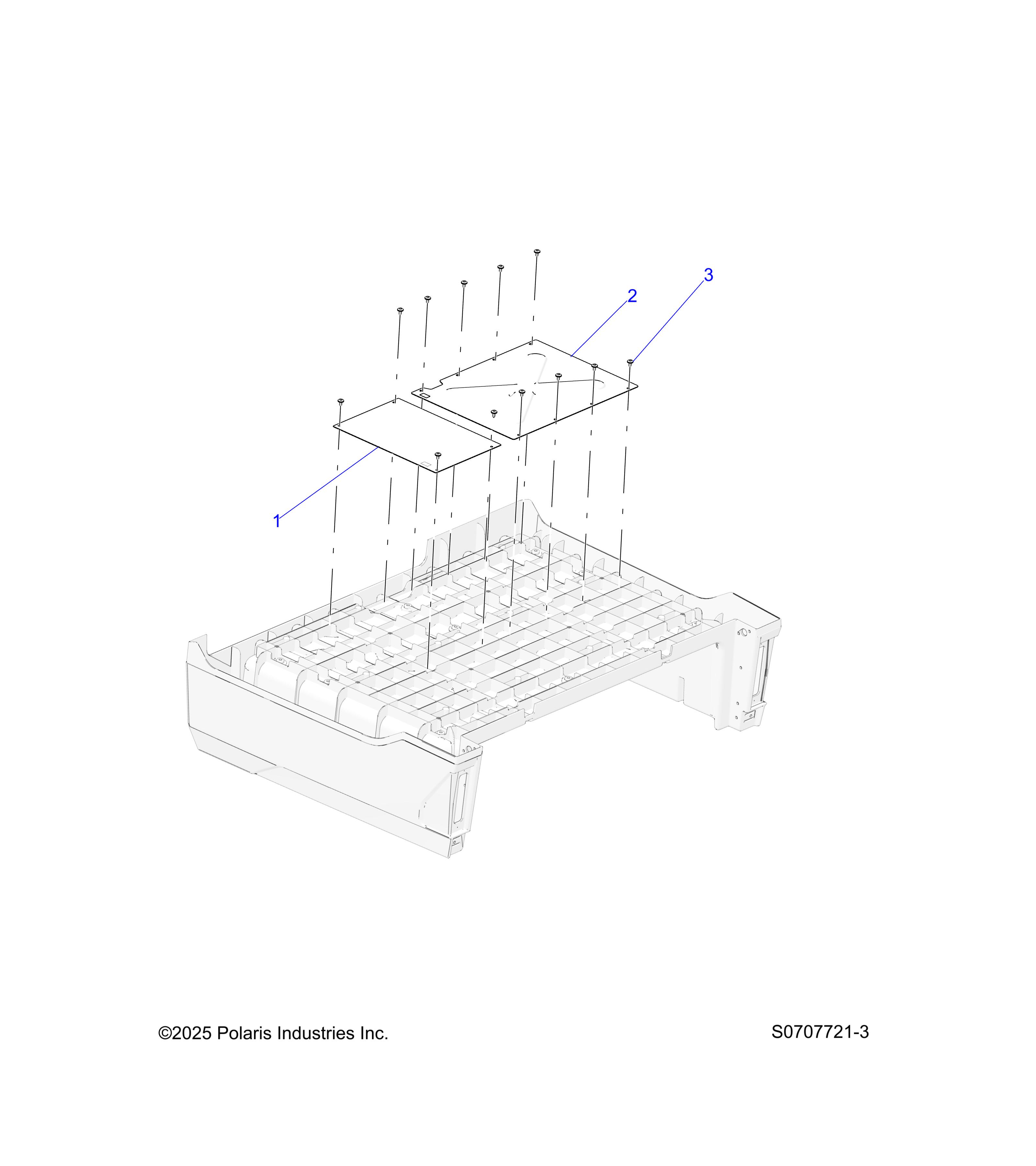 3
2
1

©2025 Polaris Industries Inc.
S0707721-3