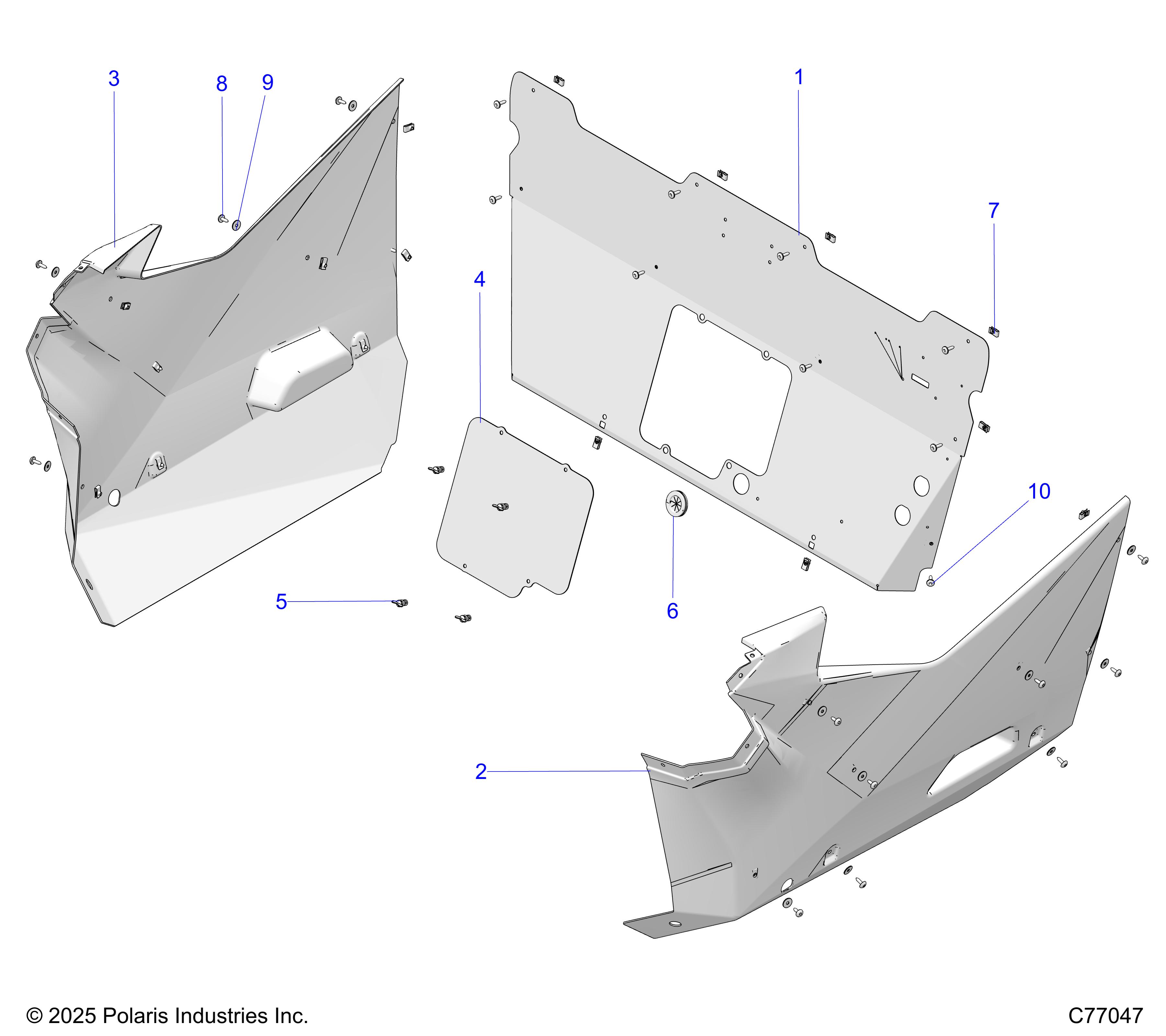 3
8
9
1
7
4
10
5
6
2
© 2025 Polaris Industries Inc.
C77047