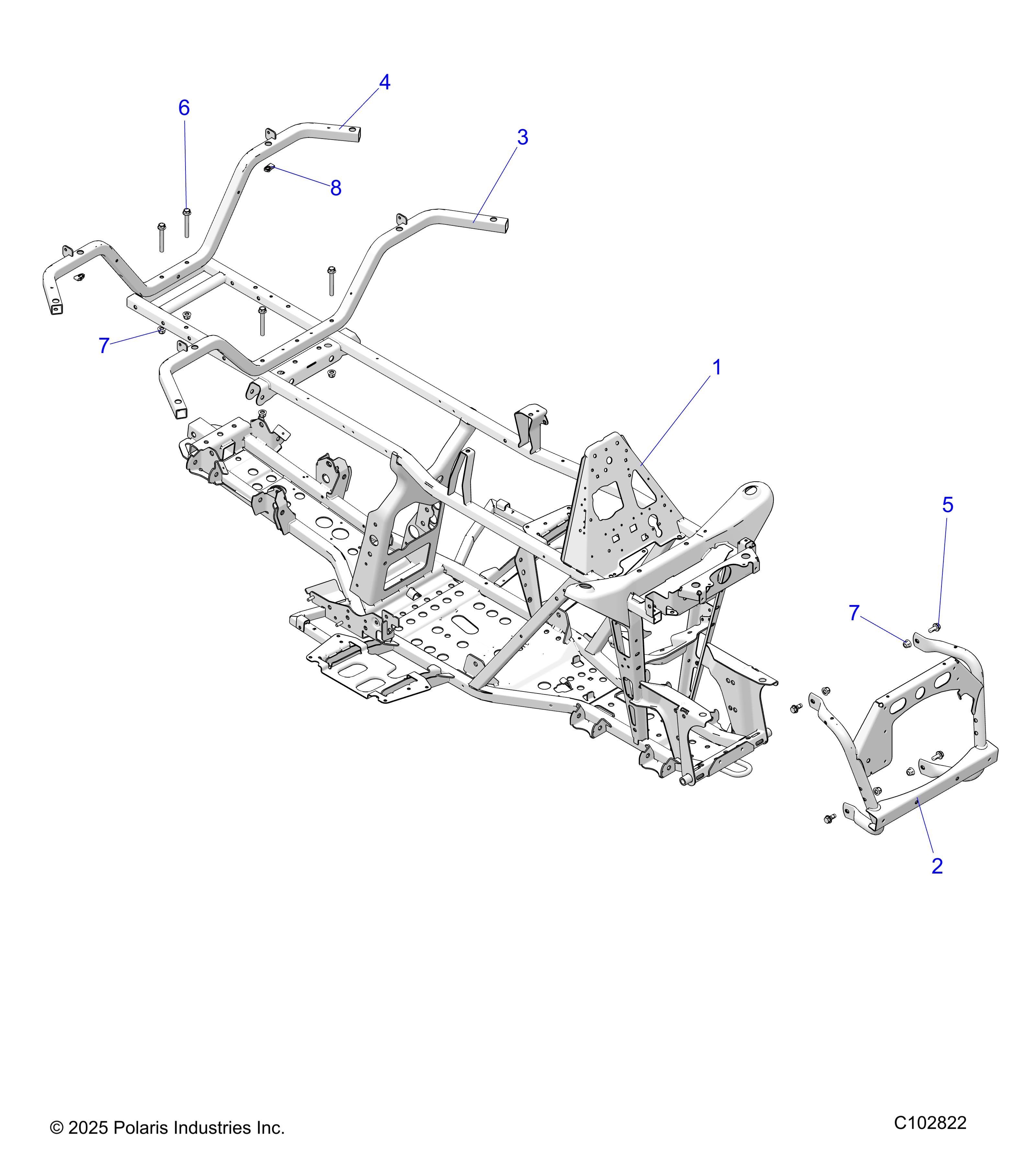 4
6
3
8
7
1
5
7
2

© 2025 Polaris Industries Inc.

C102822