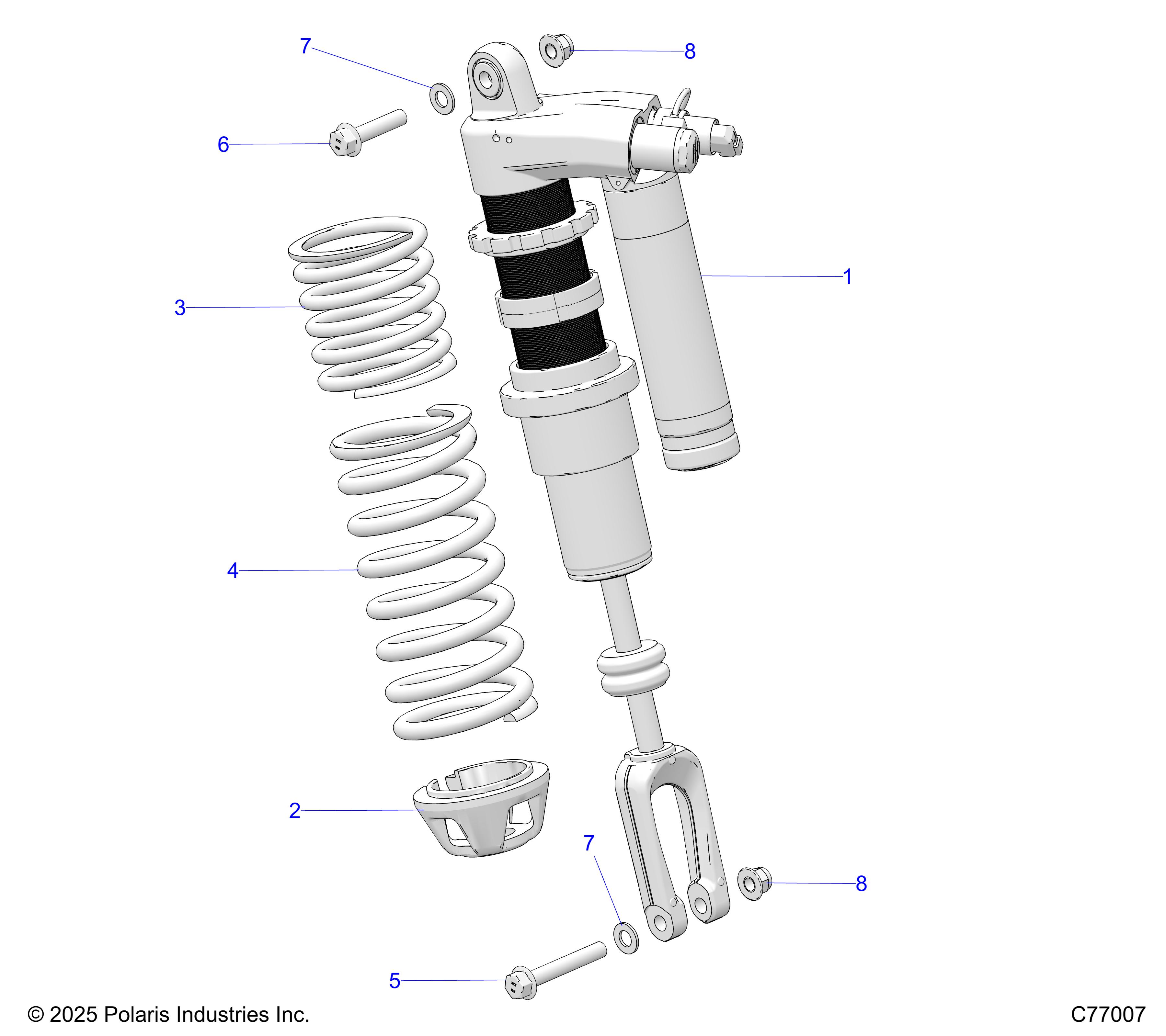 7
8
6
1
3
4
2
7
8
5
© 2025 Polaris Industries Inc.
C77007