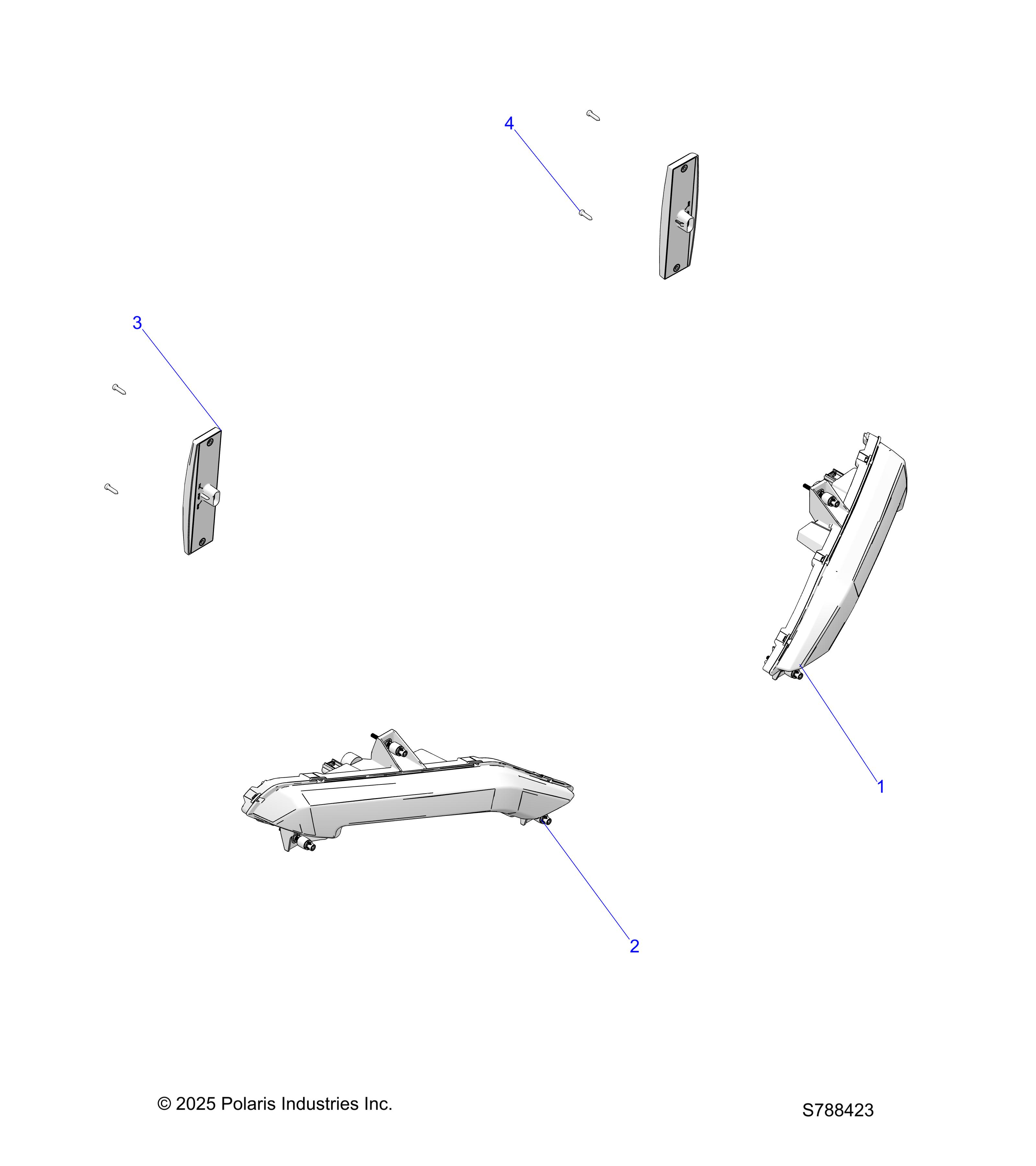 4

3

1

2

© 2025 Polaris Industries Inc.

S788423