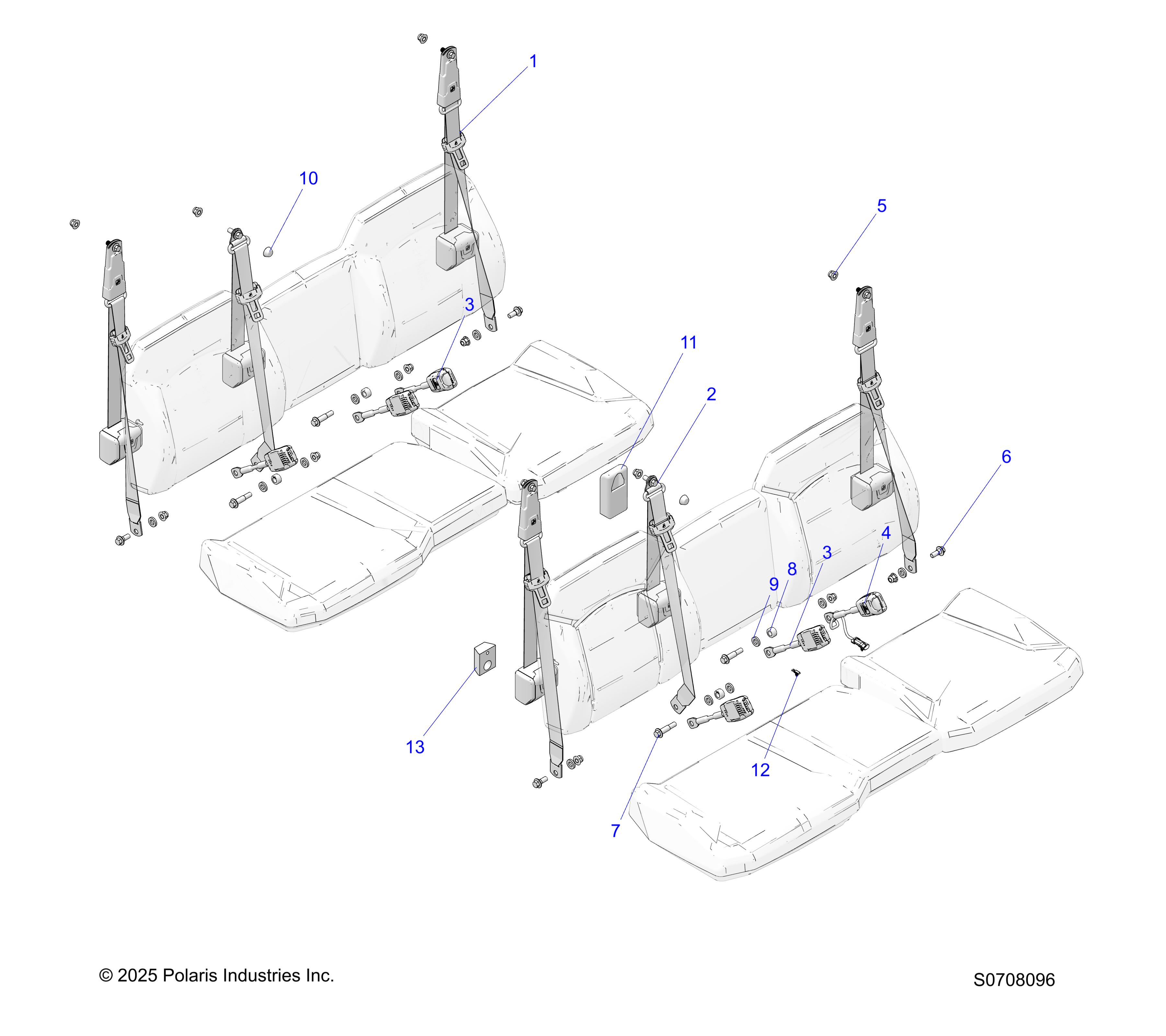 1

10

5

3

11

2

6

4

3

8

9

13

12

7

© 2025 Polaris Industries Inc.

S0708096