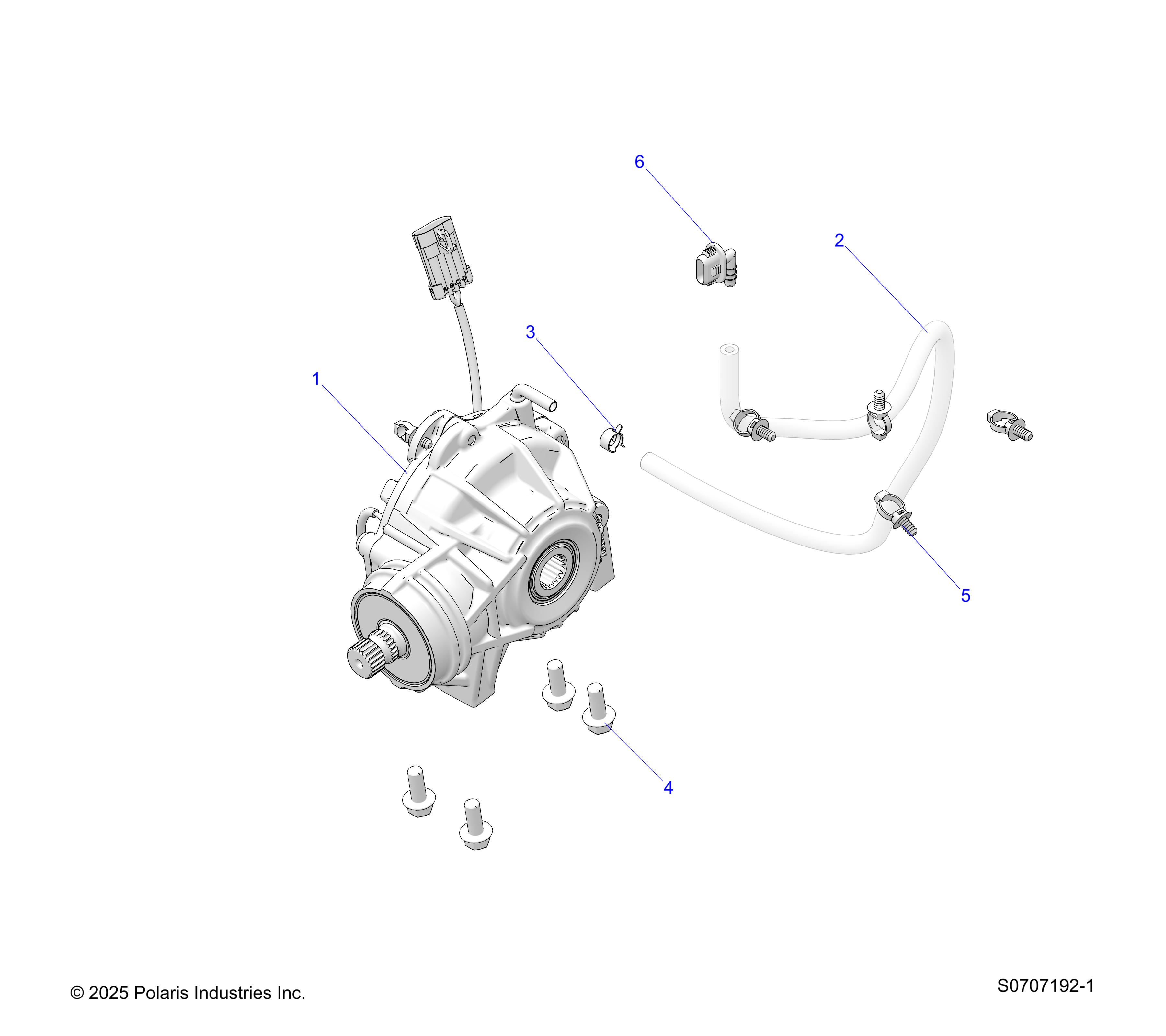 6

2

3

1

5

4

© 2025 Polaris Industries Inc.

S0707192-1