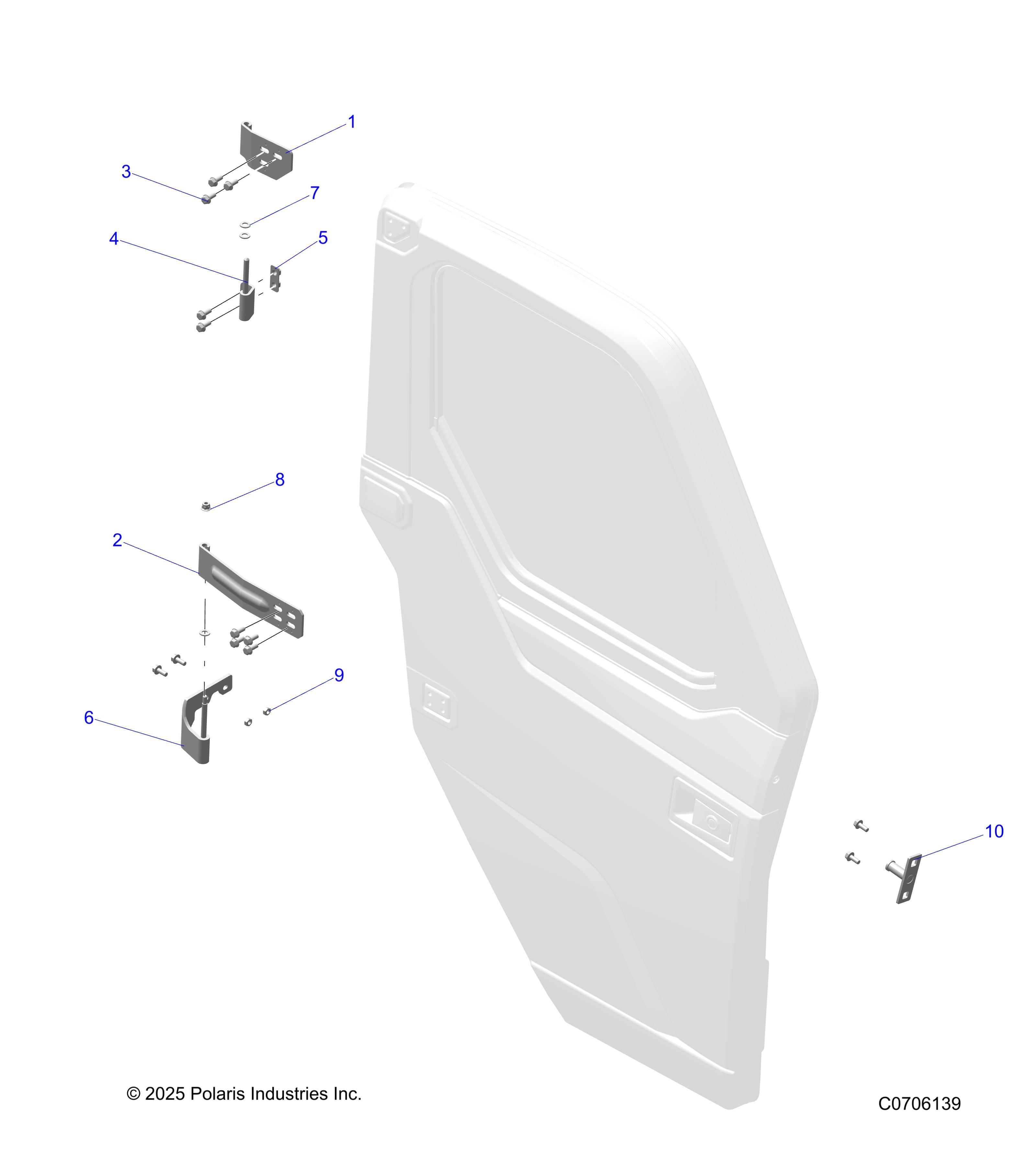 1
3
7
4
5
8
2
9
6
10
© 2025 Polaris Industries Inc.
C0706139