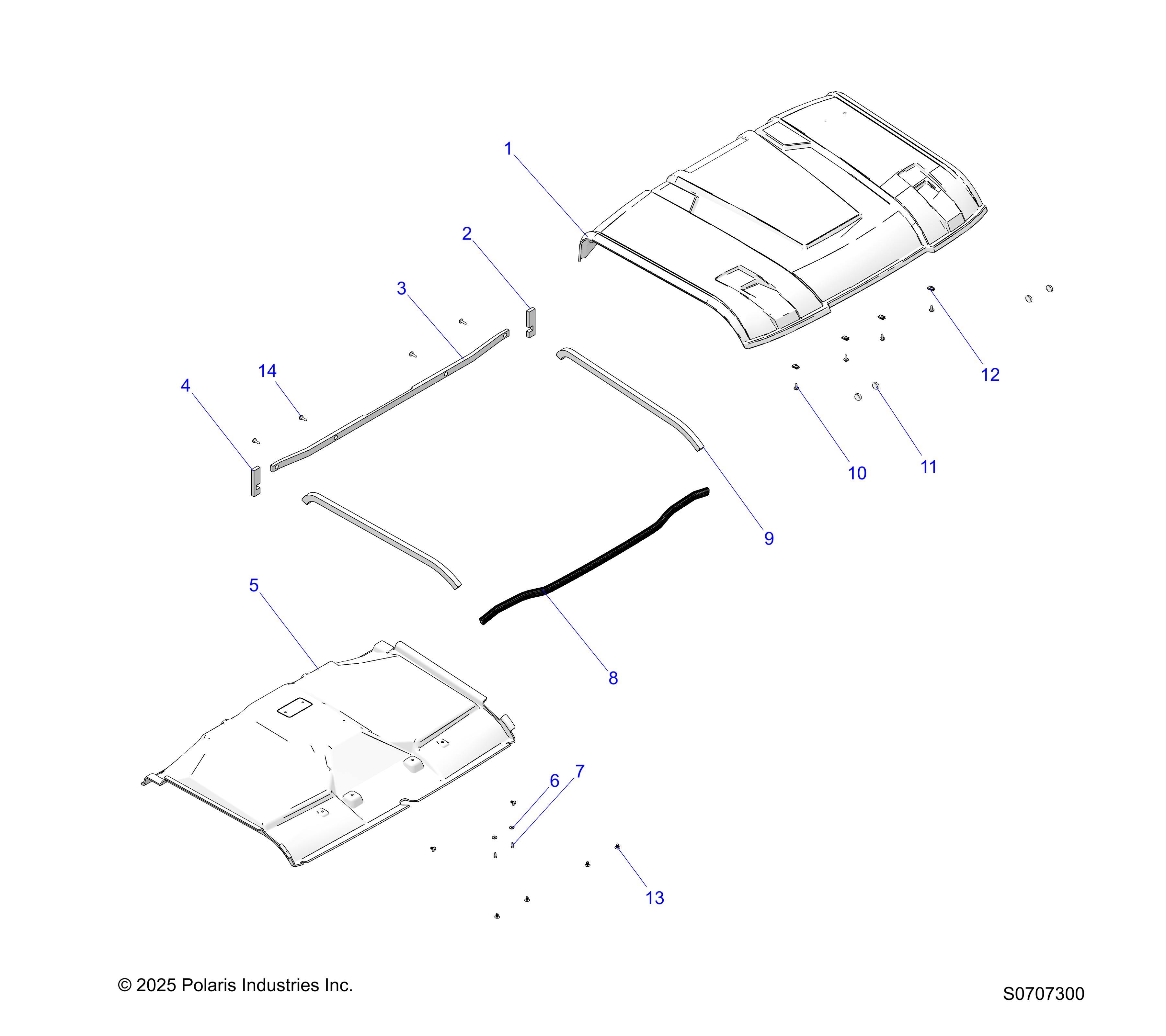 1
2
3
14
4
12
10
11
9
5
8
6
7
13

© 2025 Polaris Industries Inc.

S0707300