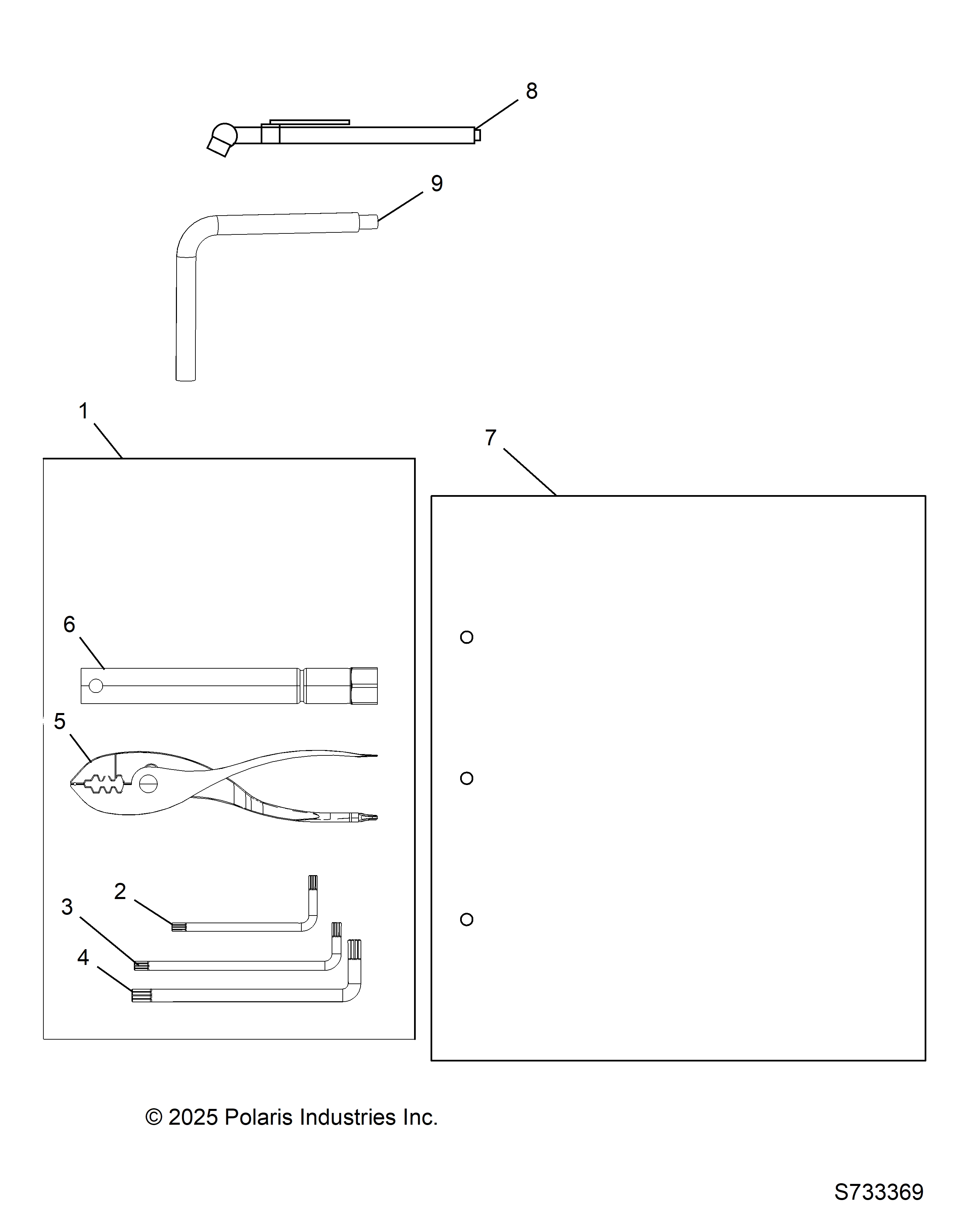 8

9

1

7

6

5

2

3

4

© 2025 Polaris Industries Inc.

S733369