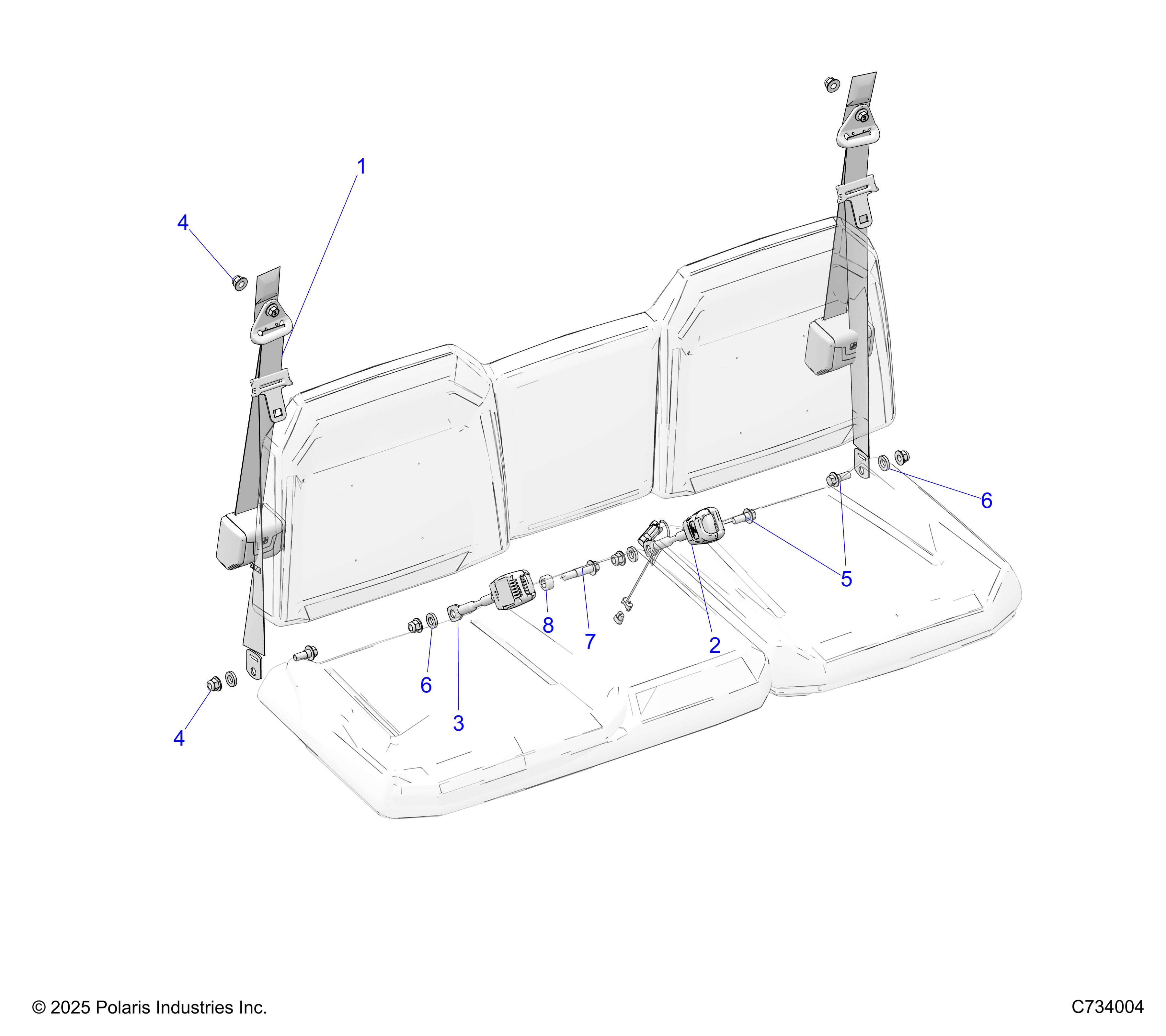 1
4
6
5
8
7
2
6
3
4

© 2025 Polaris Industries Inc.
C734004