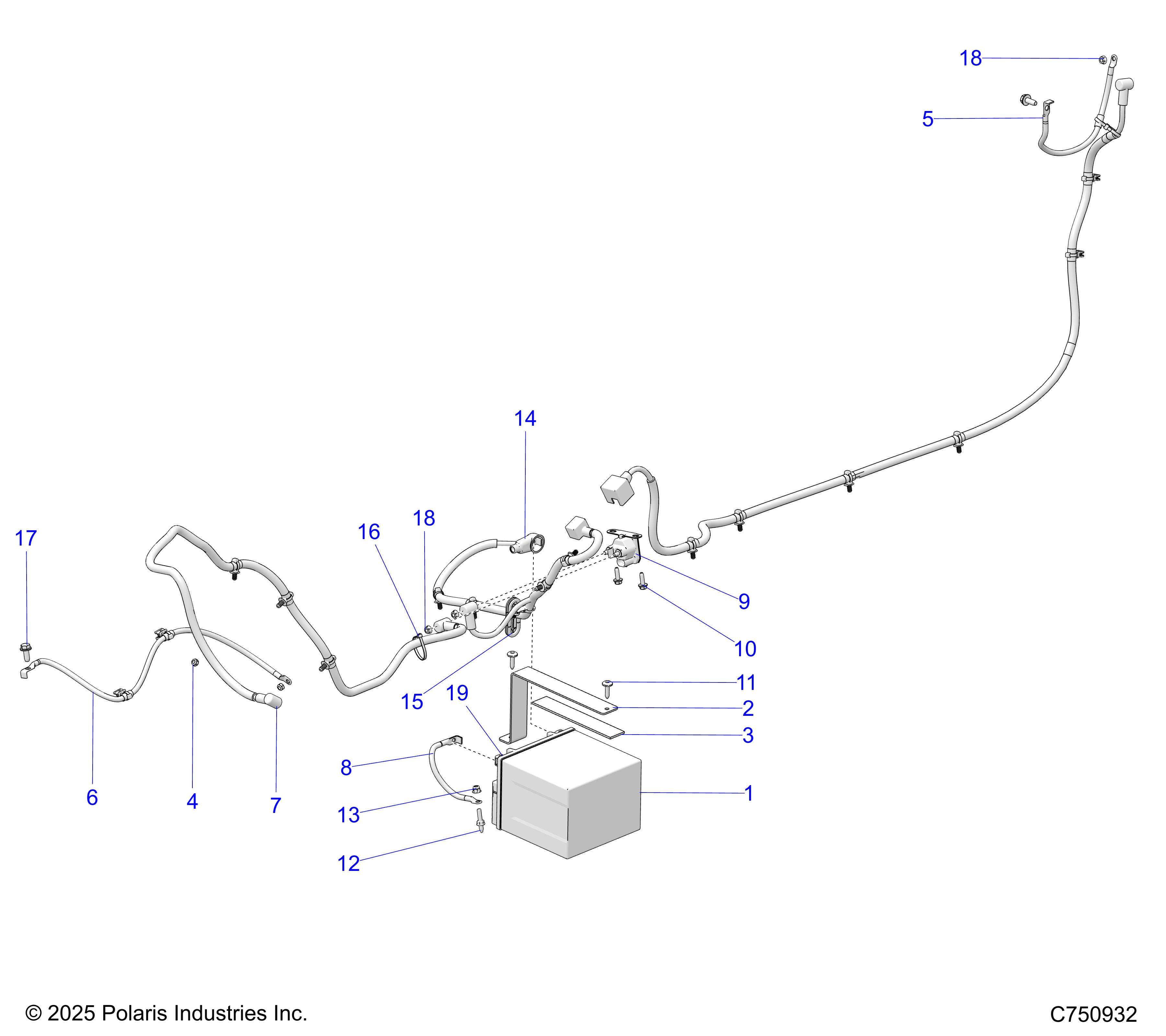 18

5

14

18

16

17

9

10

11

15

19

2

3

8

1

6

4

7

13

12

© 2025 Polaris Industries Inc.

C750932