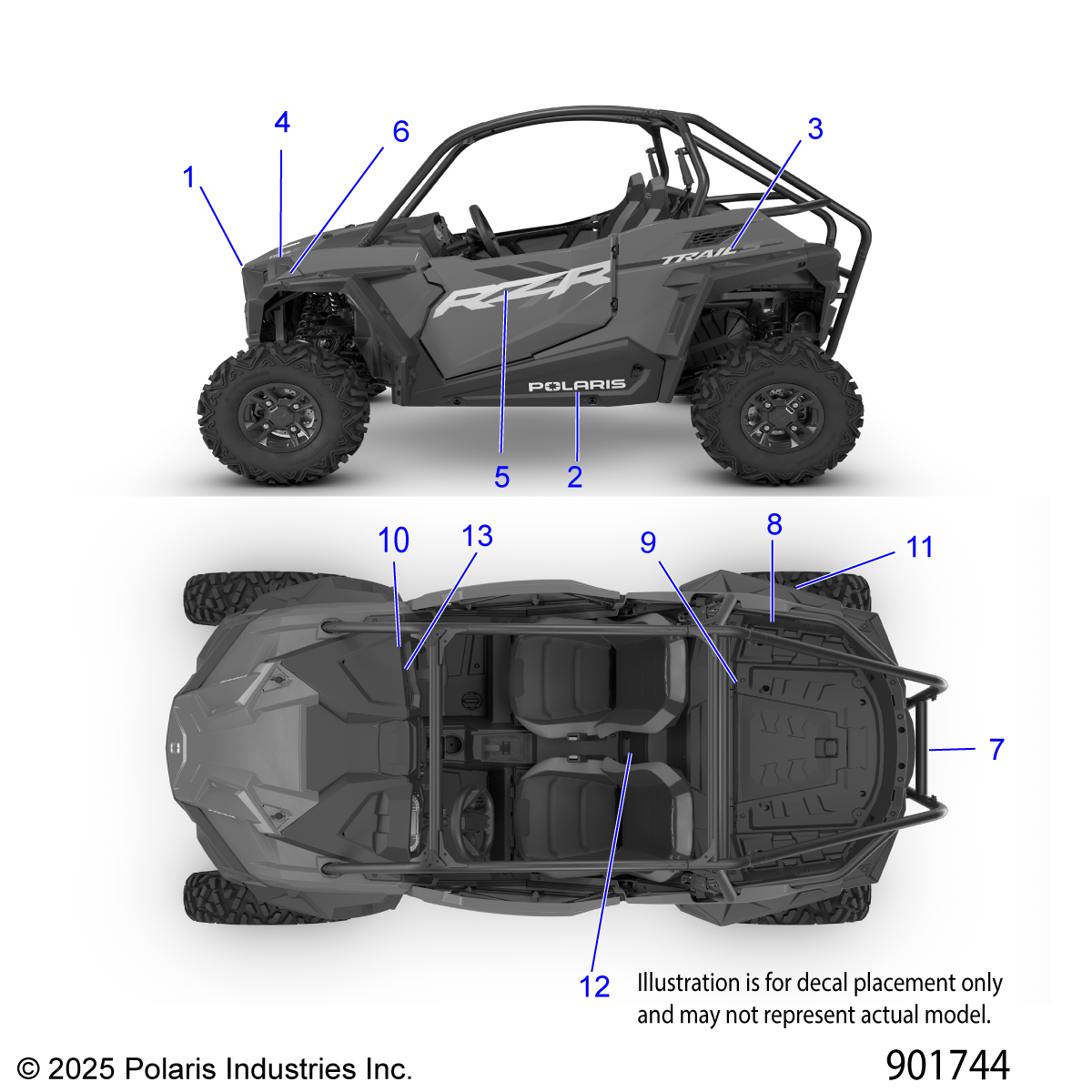 4
6
3
1
TRAIL
RZR
POLARIS
5
2
10
13
9
8
11
7
12
Illustration is for decal placement only and may not represent actual model.
© 2025 Polaris Industries Inc.
901744