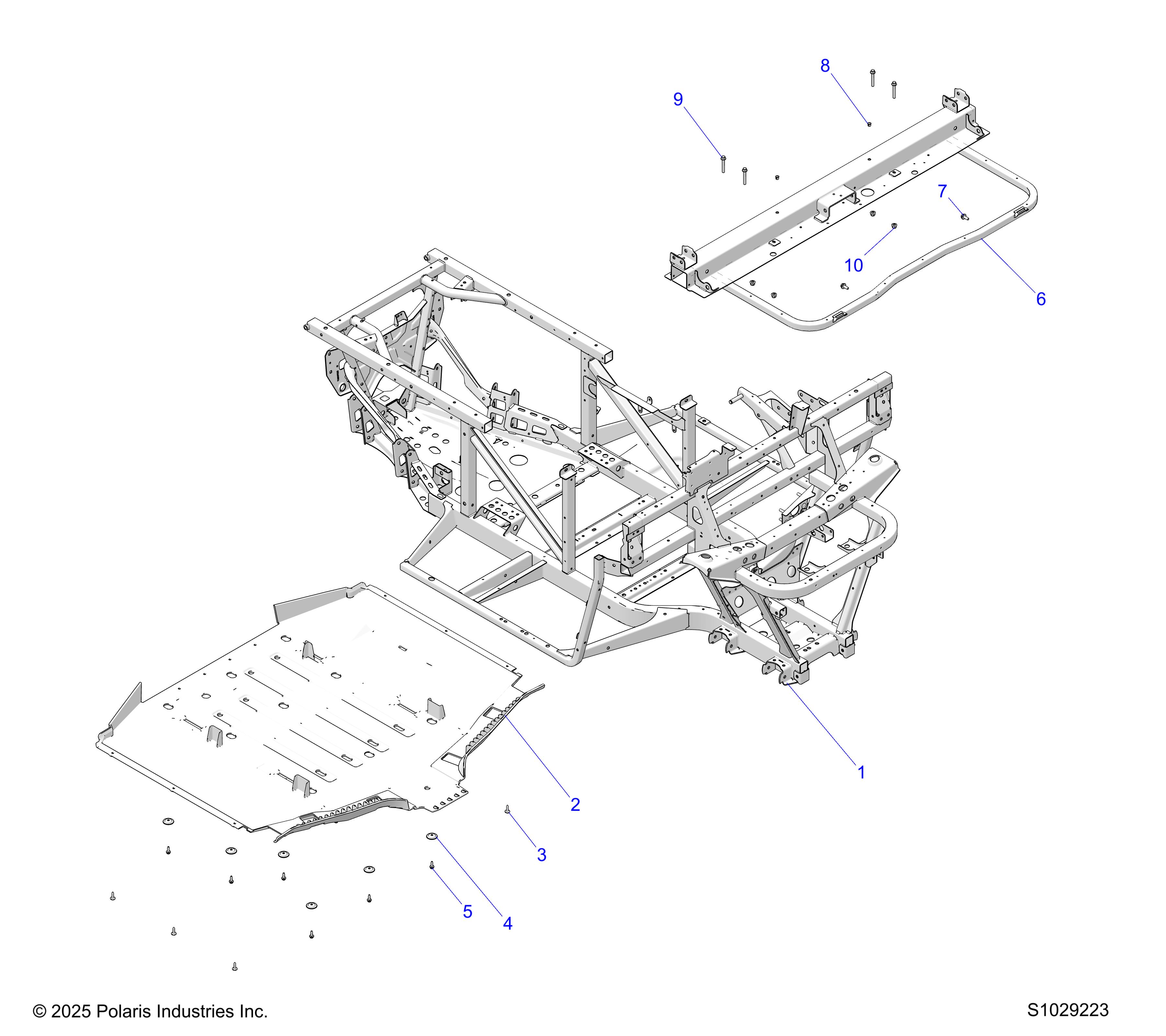 8
9
7
10
6
1
2
3
5
4
© 2025 Polaris Industries Inc.
S1029223