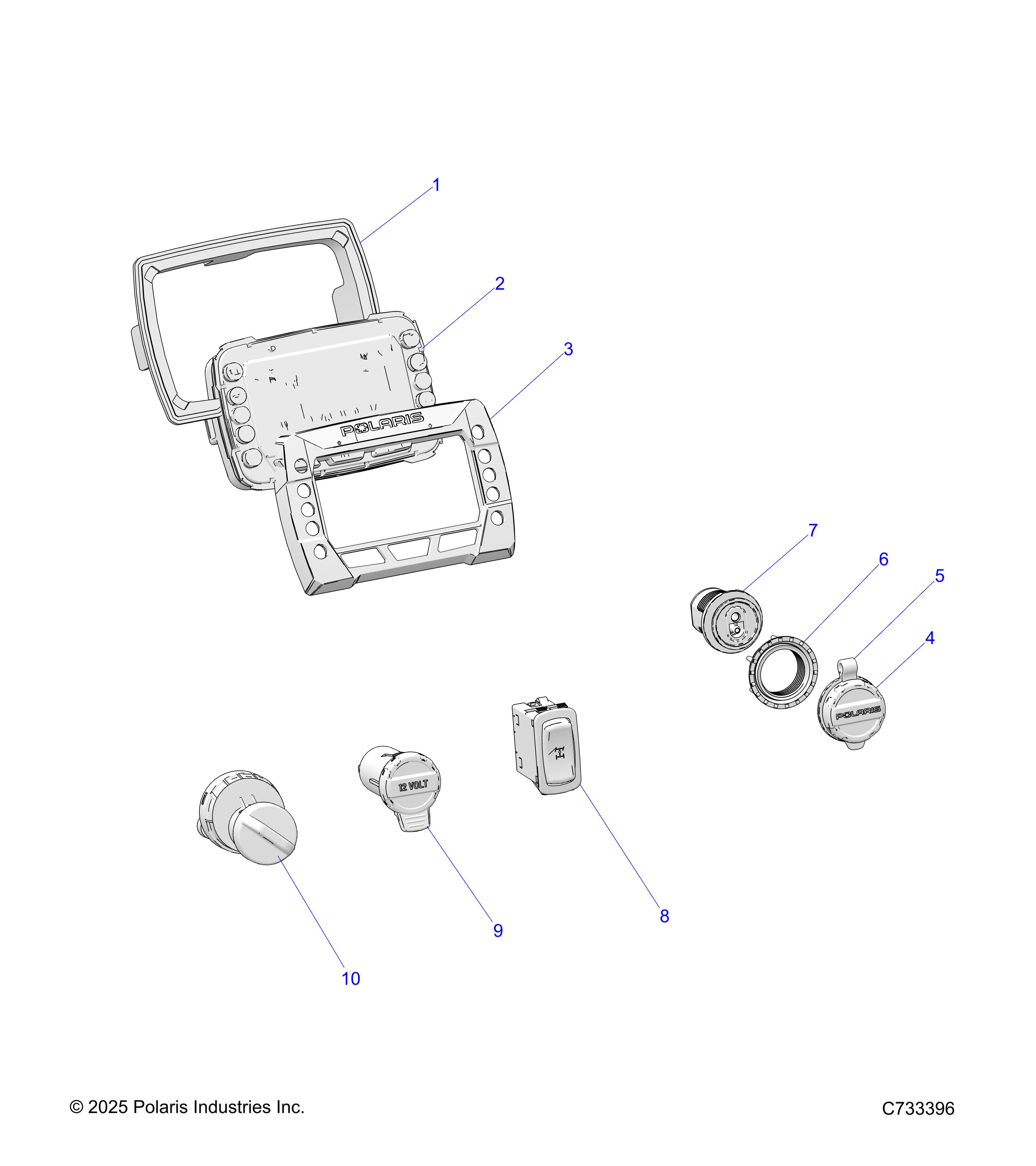 1
2
3
POLARIS
7
6
5
4
POLARIS
12 VOLT
8
9
10

© 2025 Polaris Industries Inc.

C733396