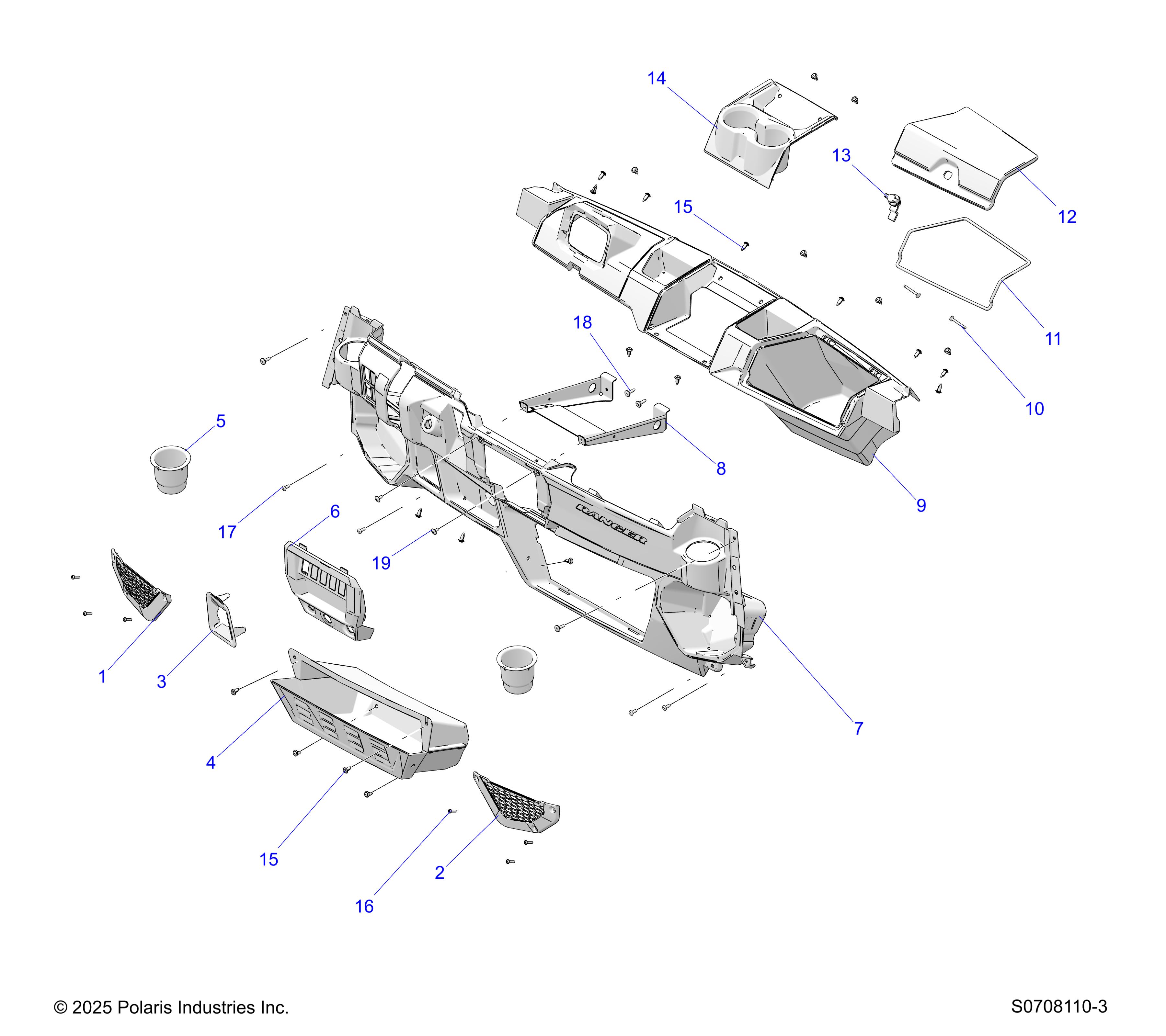 14
13
12
15
11
18
10
5
8
9
17
6
19
RANGER
1
3
7
4
15
2
16
© 2025 Polaris Industries Inc.
S0708110-3