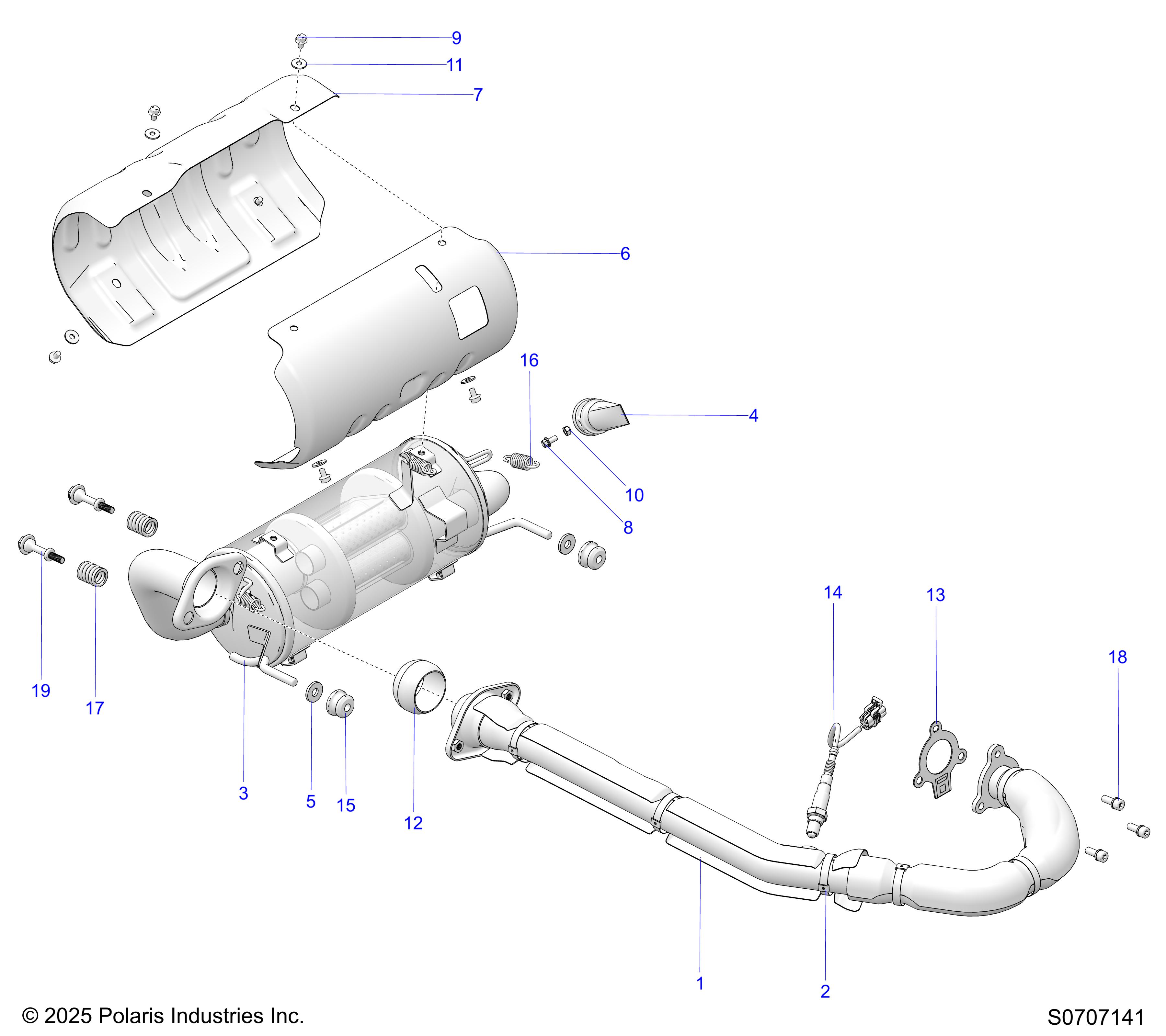 9
11
7
6
16
4
10
8
14
13
18
19
17
3
5
15
12
1
2

© 2025 Polaris Industries Inc.
S0707141