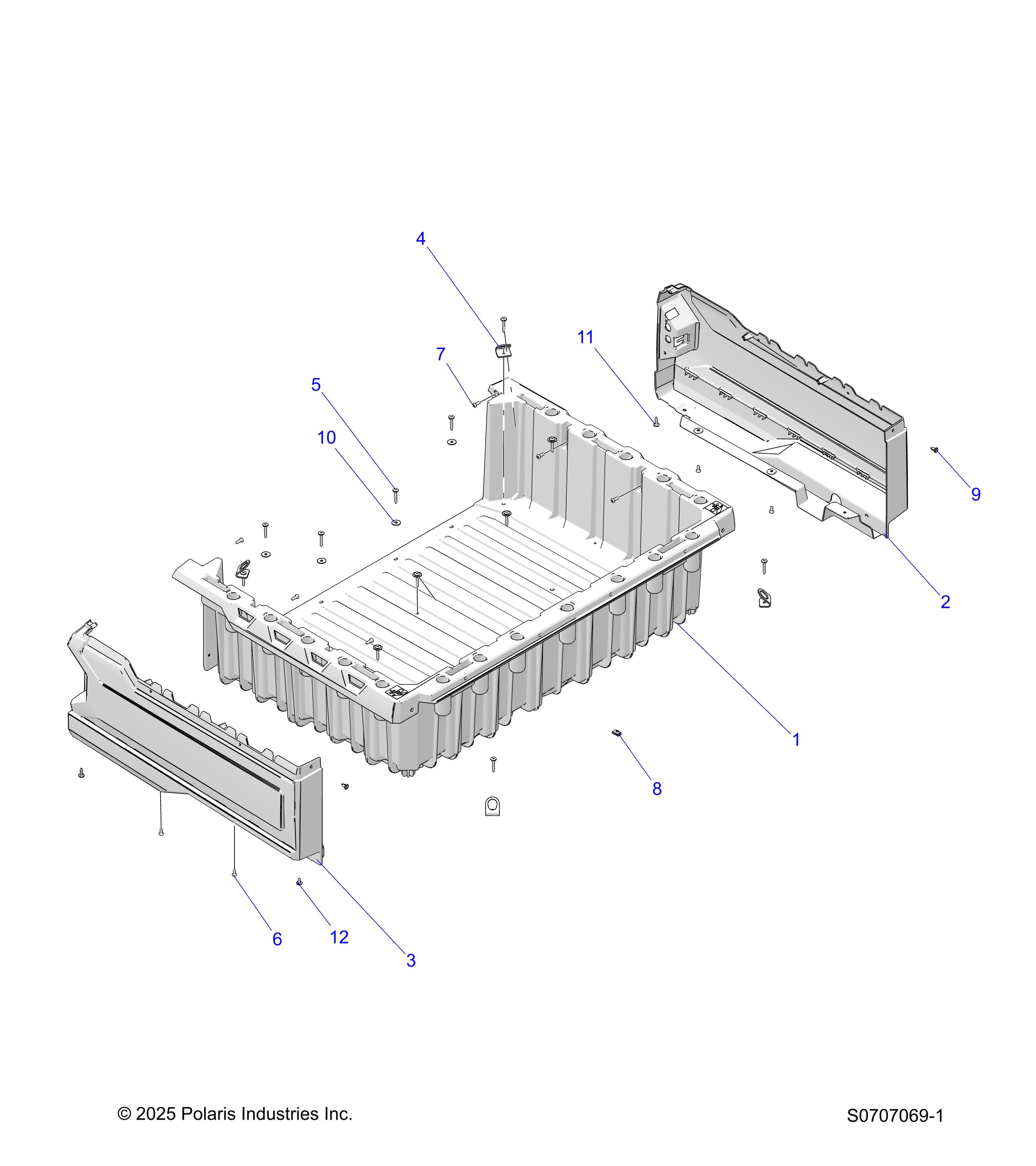 4

11

7

5

10

9

2

1

8

6

12

3

© 2025 Polaris Industries Inc.

S0707069-1