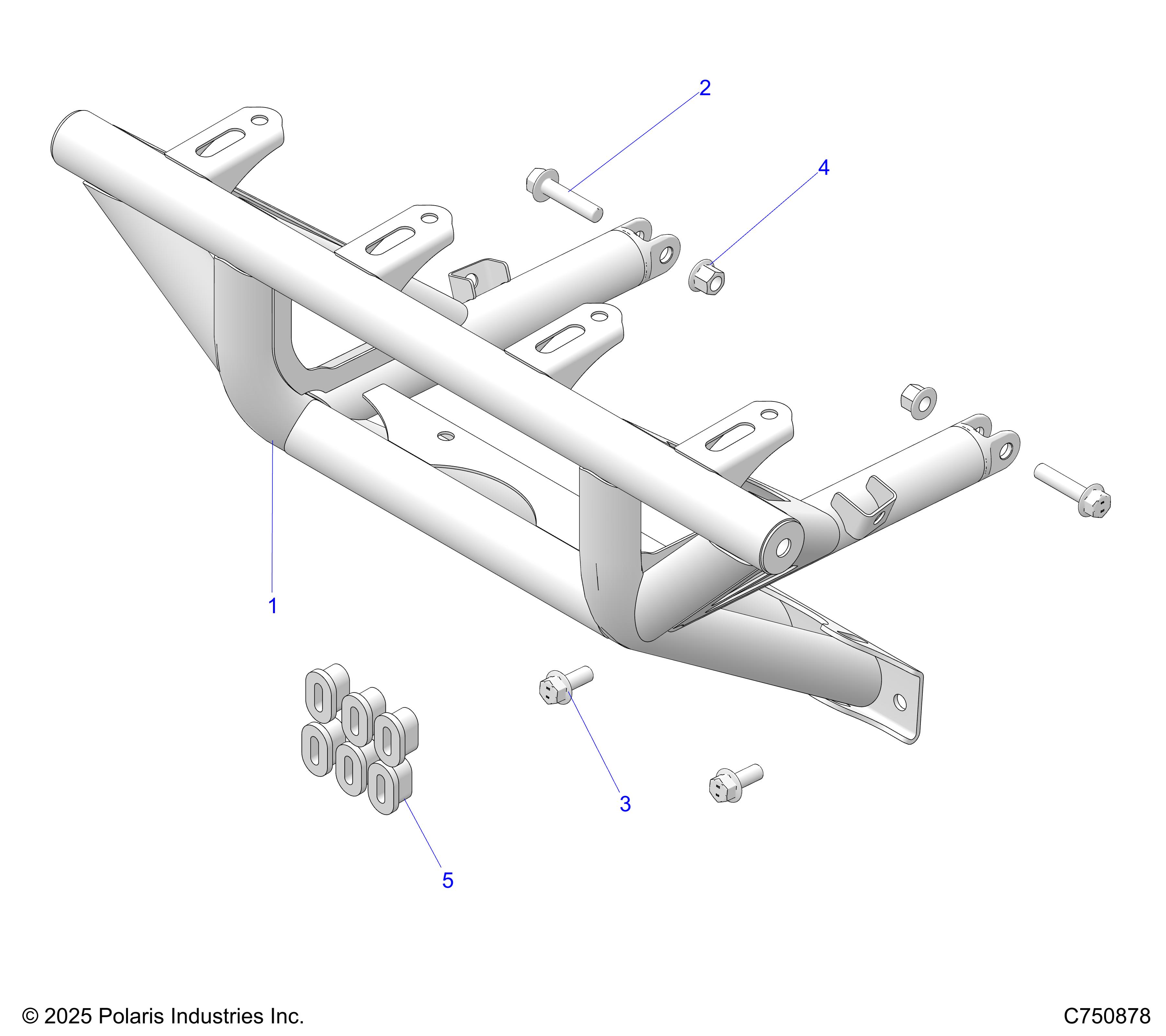 2

4

1

3

5

© 2025 Polaris Industries Inc.

C750878