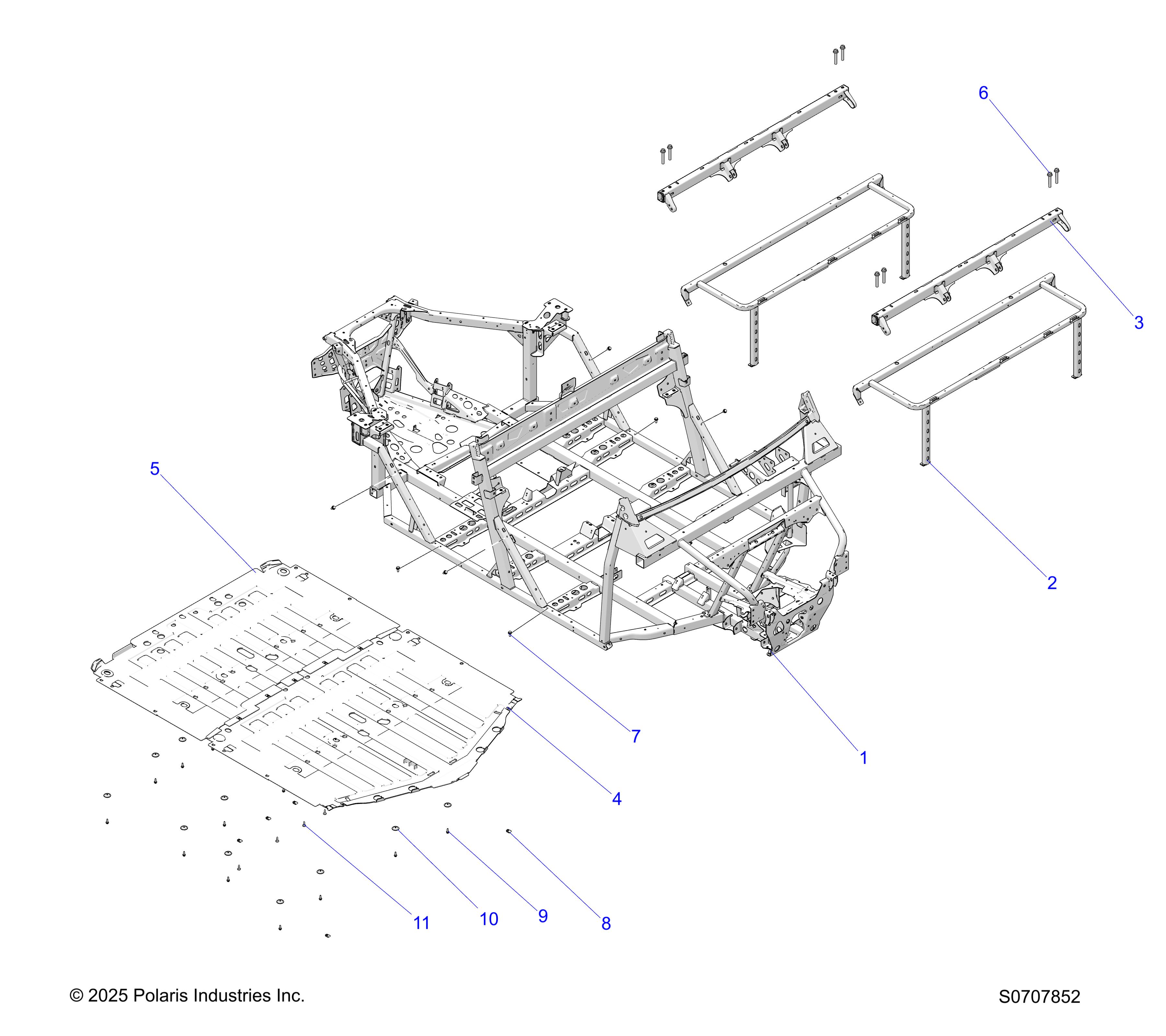 6

3

5

2

7

1

4

11

10

9

8

© 2025 Polaris Industries Inc.

S0707852