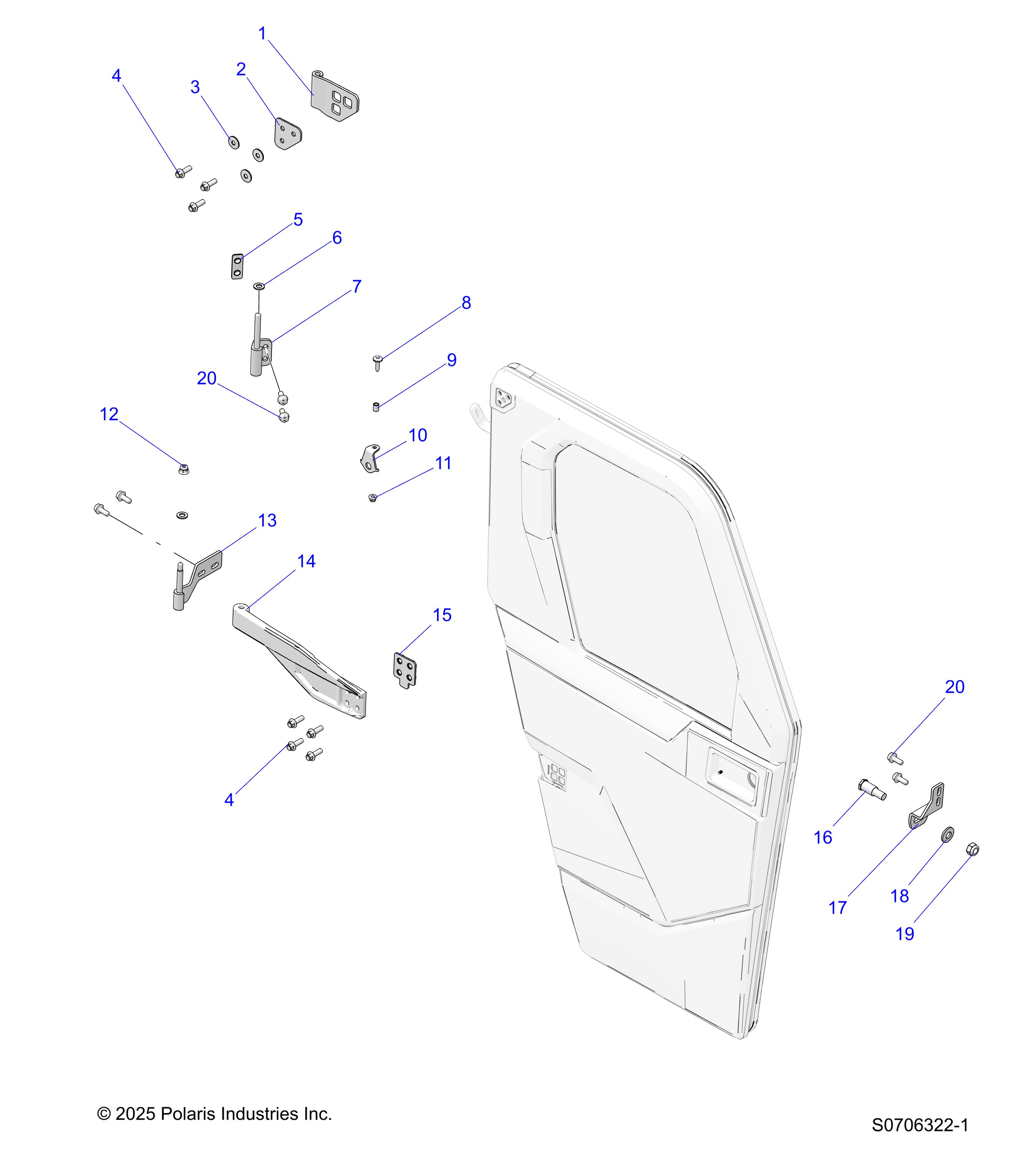 1
4
3
2
5
6
7
8
9
20
12
10
11
13
14
15
20
4
16
17
18
19

© 2025 Polaris Industries Inc.

S0706322-1