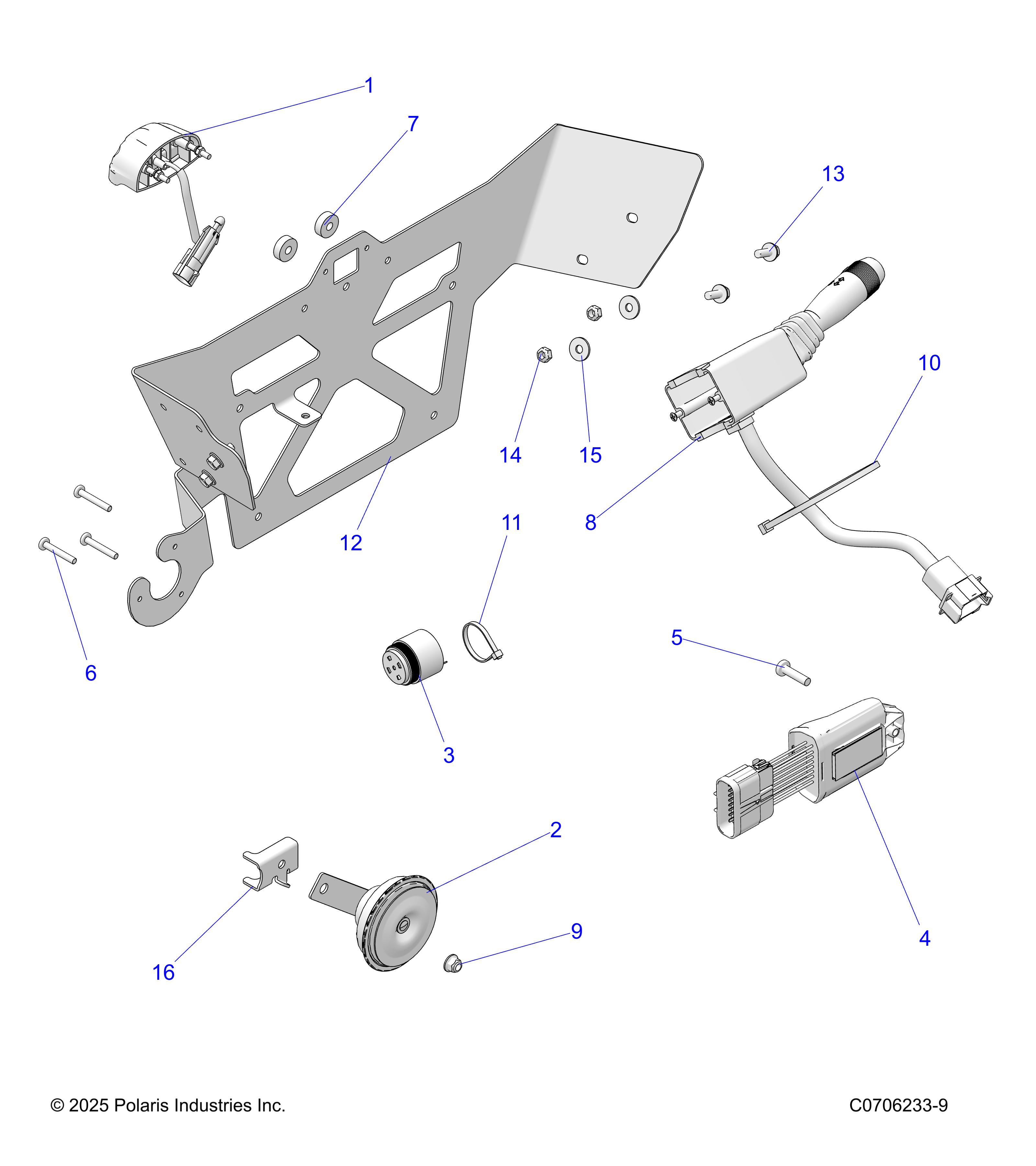 1
7
13
10
14
15
8
12
11
6
5
3
2
4
9
16

© 2025 Polaris Industries Inc.

C0706233-9