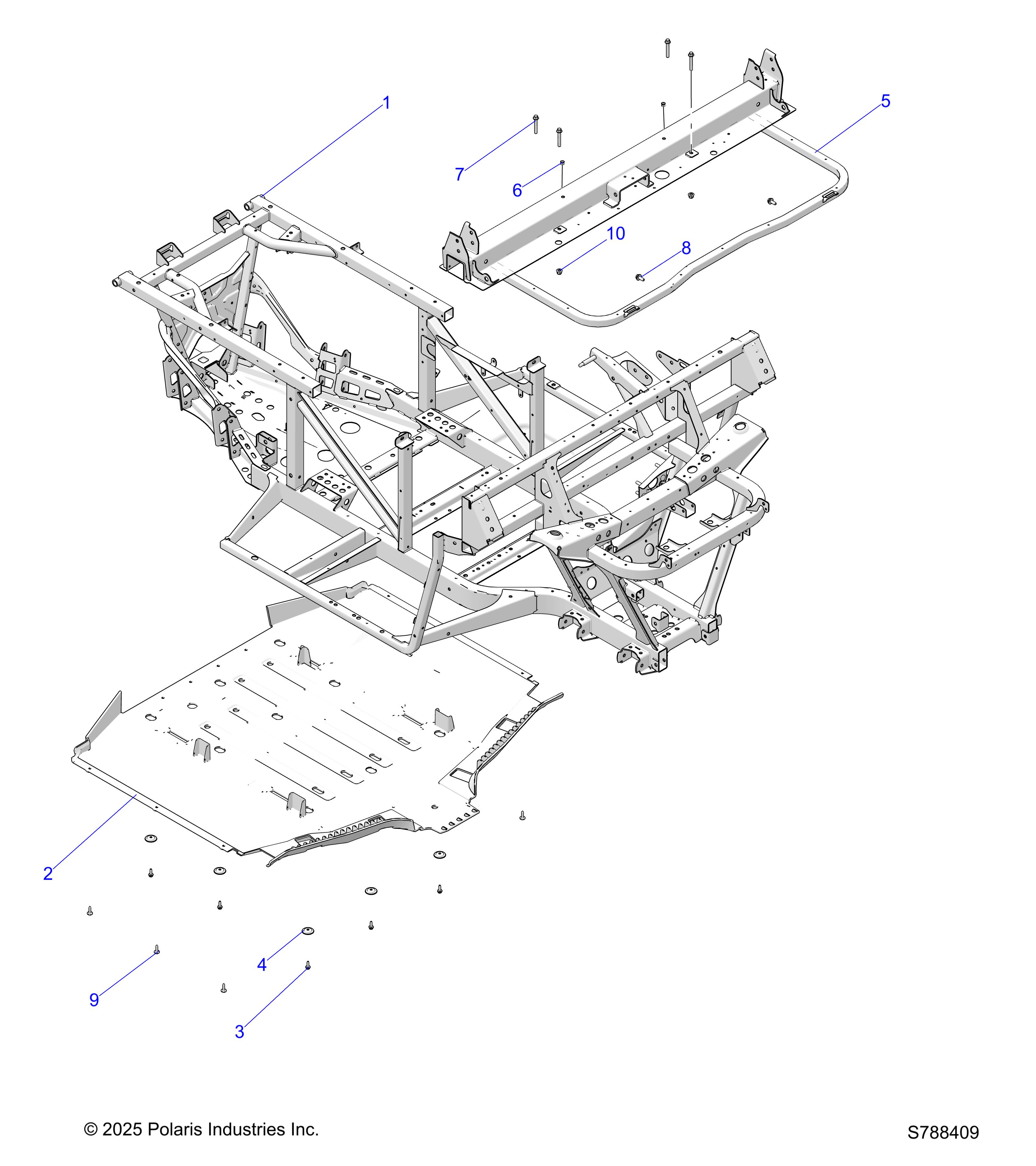 1
5
7
6
10
8
2
4
9
3
© 2025 Polaris Industries Inc.
S788409