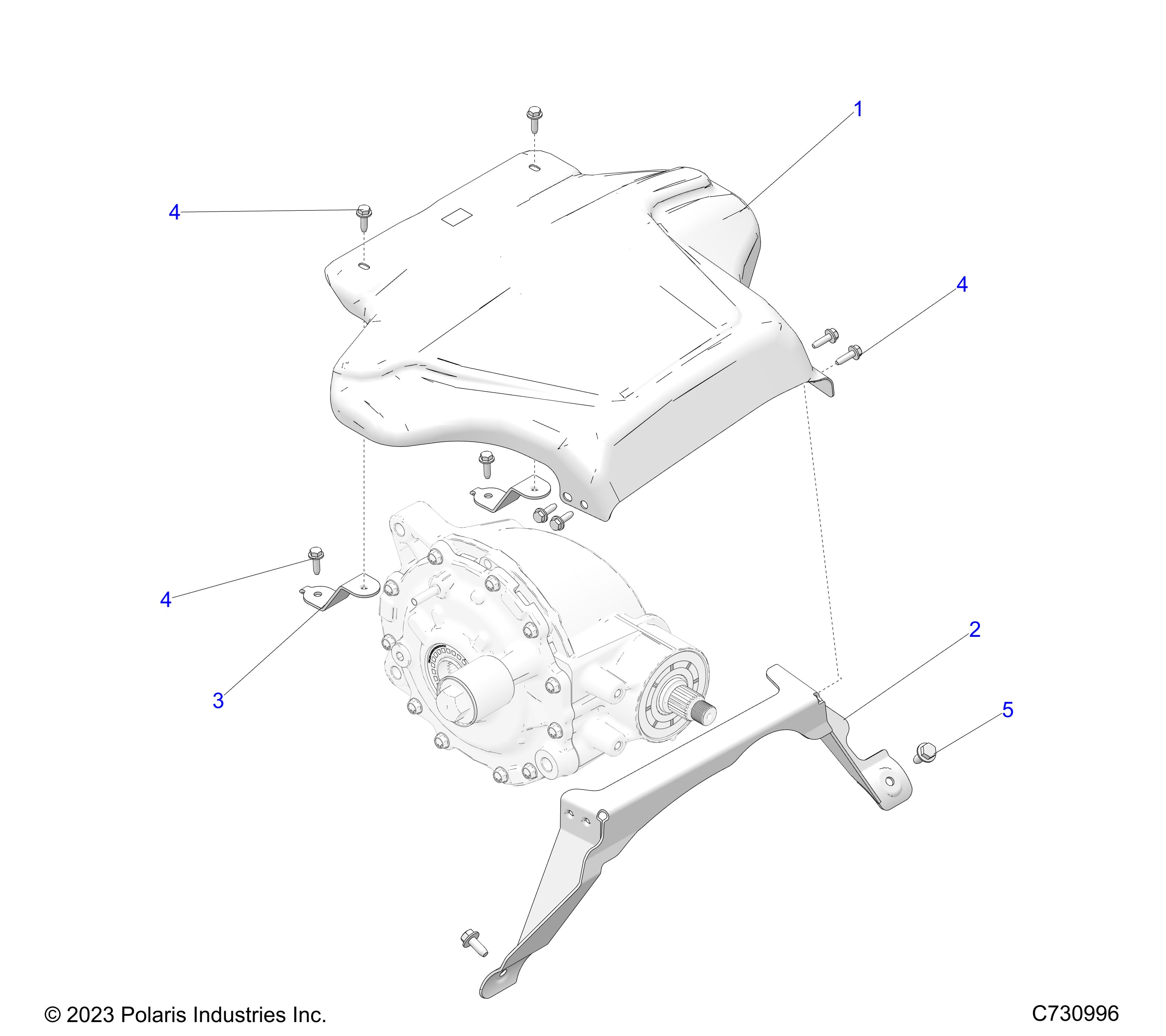 1

4

4

4

3

2

5

© 2023 Polaris Industries Inc.

C730996