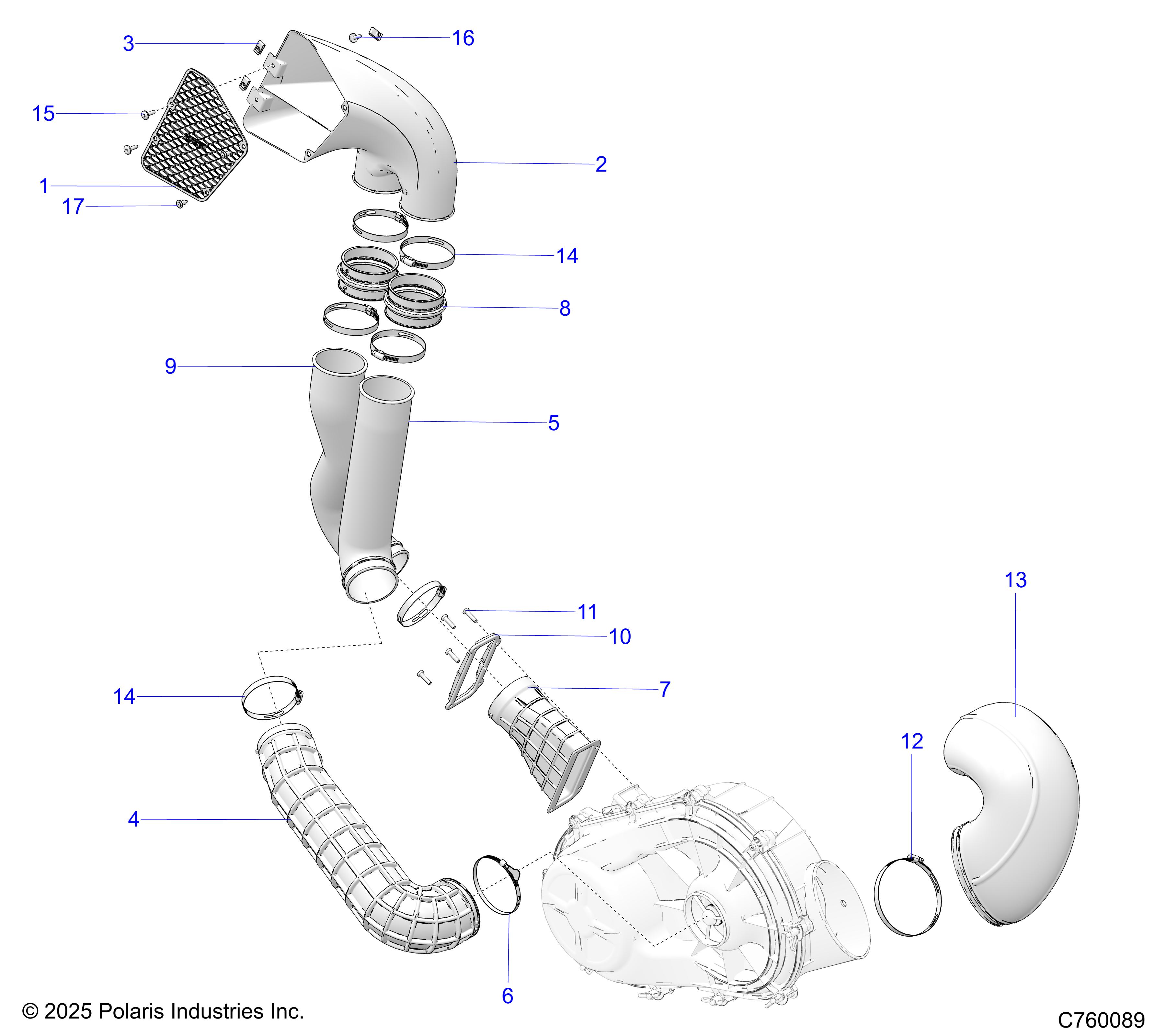 3
16
15
2
1
17
14
8
9
5
13
11
10
14
7
12
4
6
© 2025 Polaris Industries Inc.
C760089