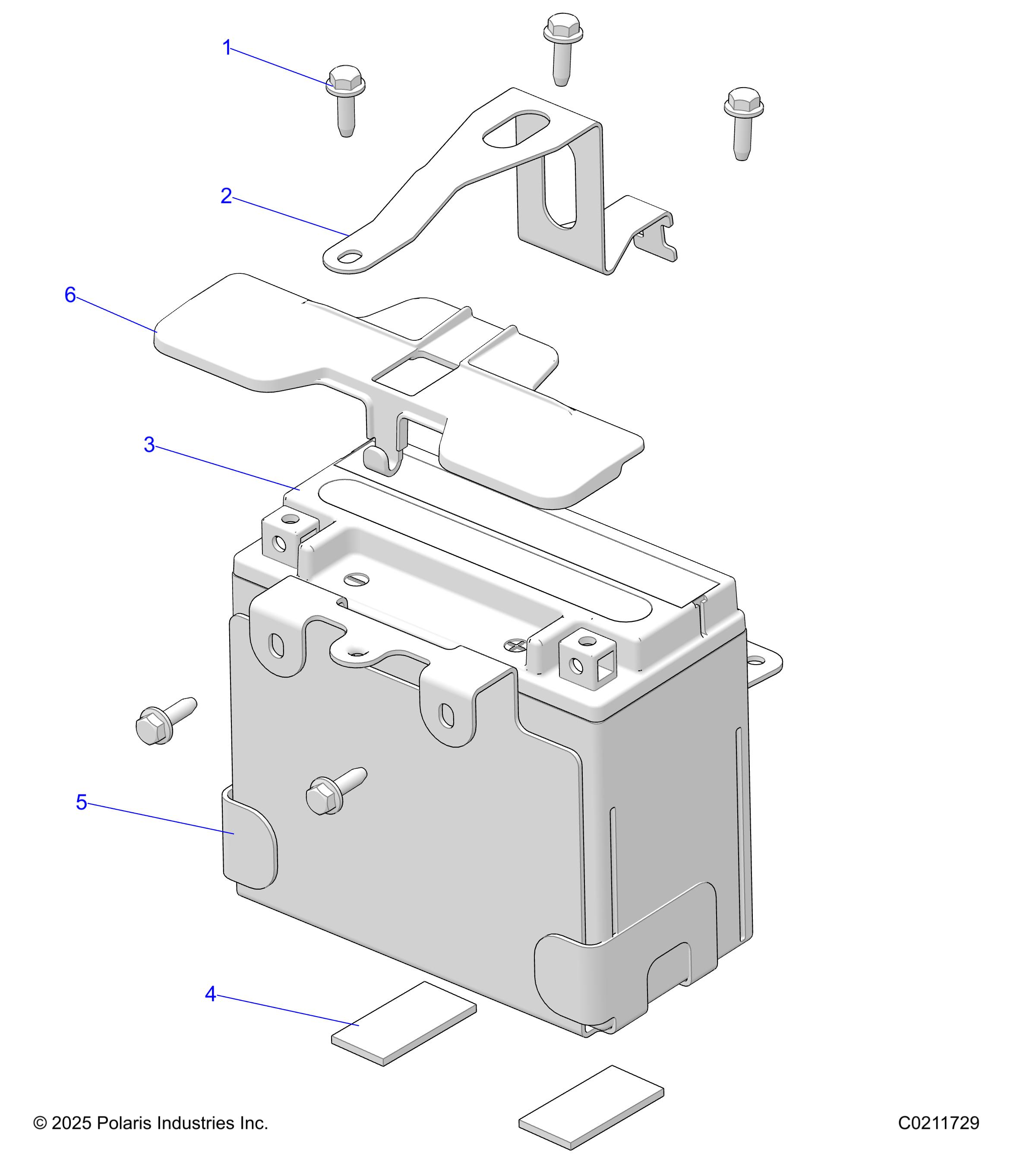 1

2

6

3

5

4

© 2025 Polaris Industries Inc.

C0211729