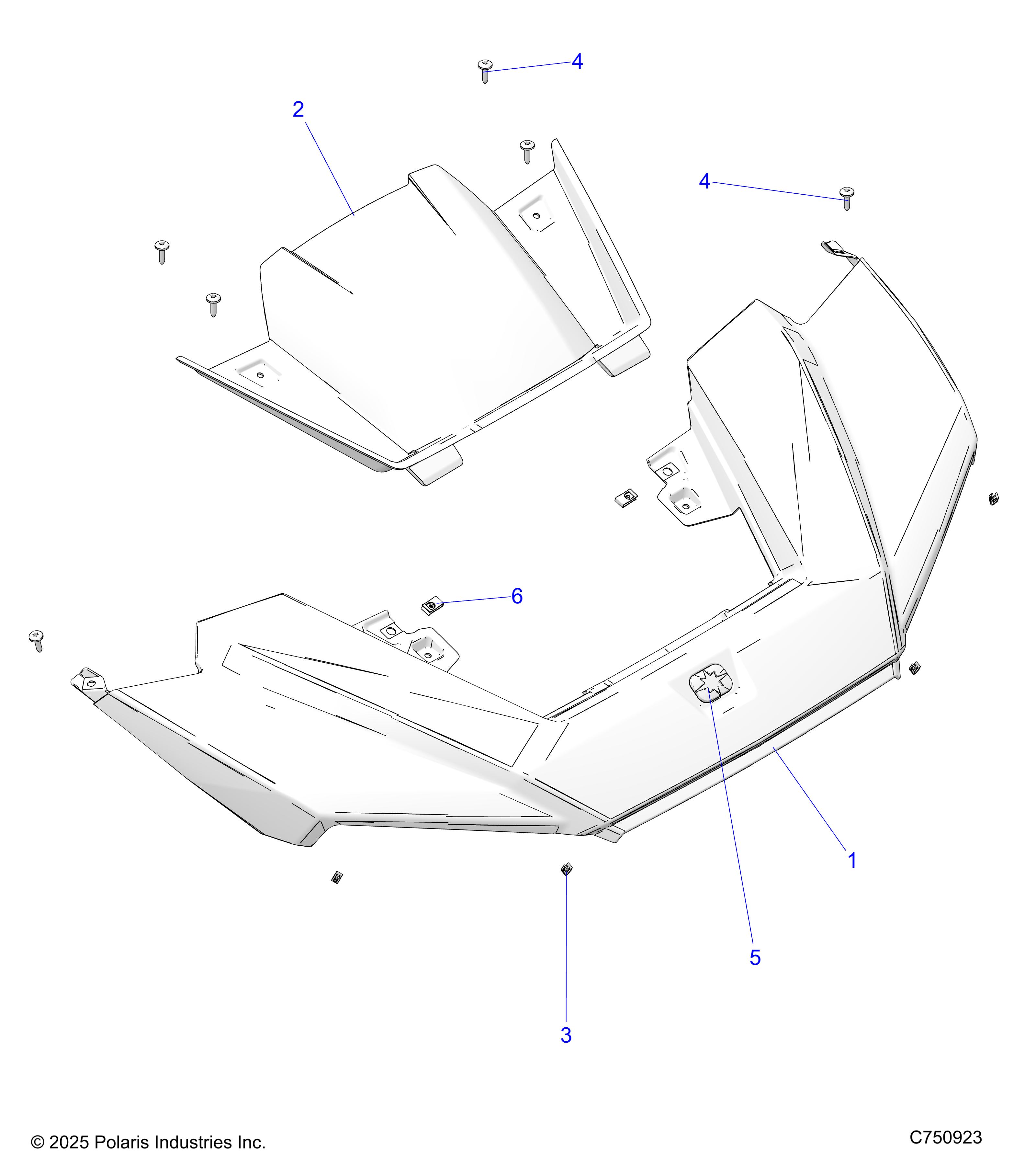 4

2

4

6

1

5

3

© 2025 Polaris Industries Inc.

C750923