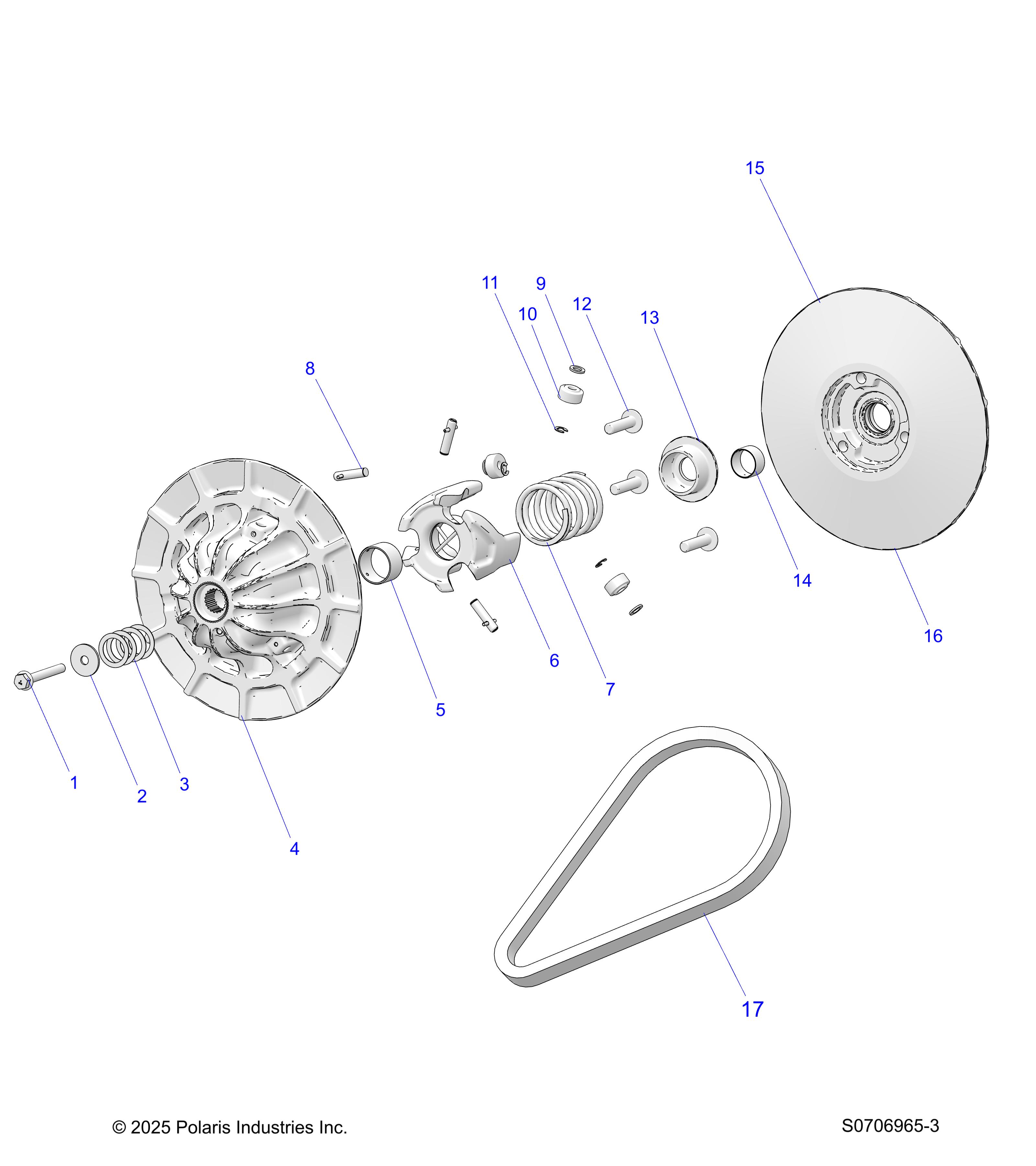 15

11
9
12
10
13

8

14

16

6

7
5

1
2
3

4

17

© 2025 Polaris Industries Inc.

S0706965-3