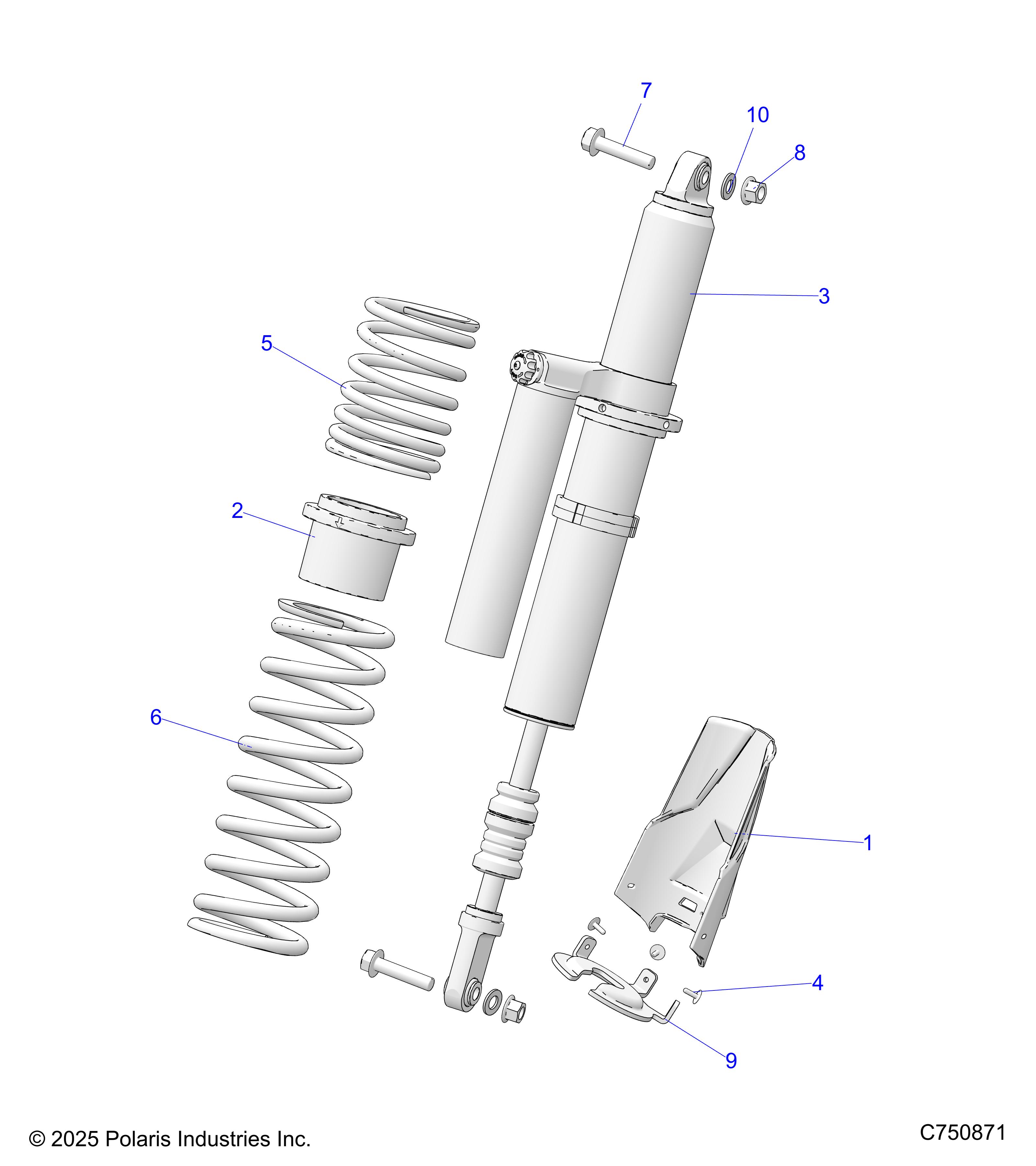 7
10
8
3
5
2
6
1
4
9
© 2025 Polaris Industries Inc.
C750871