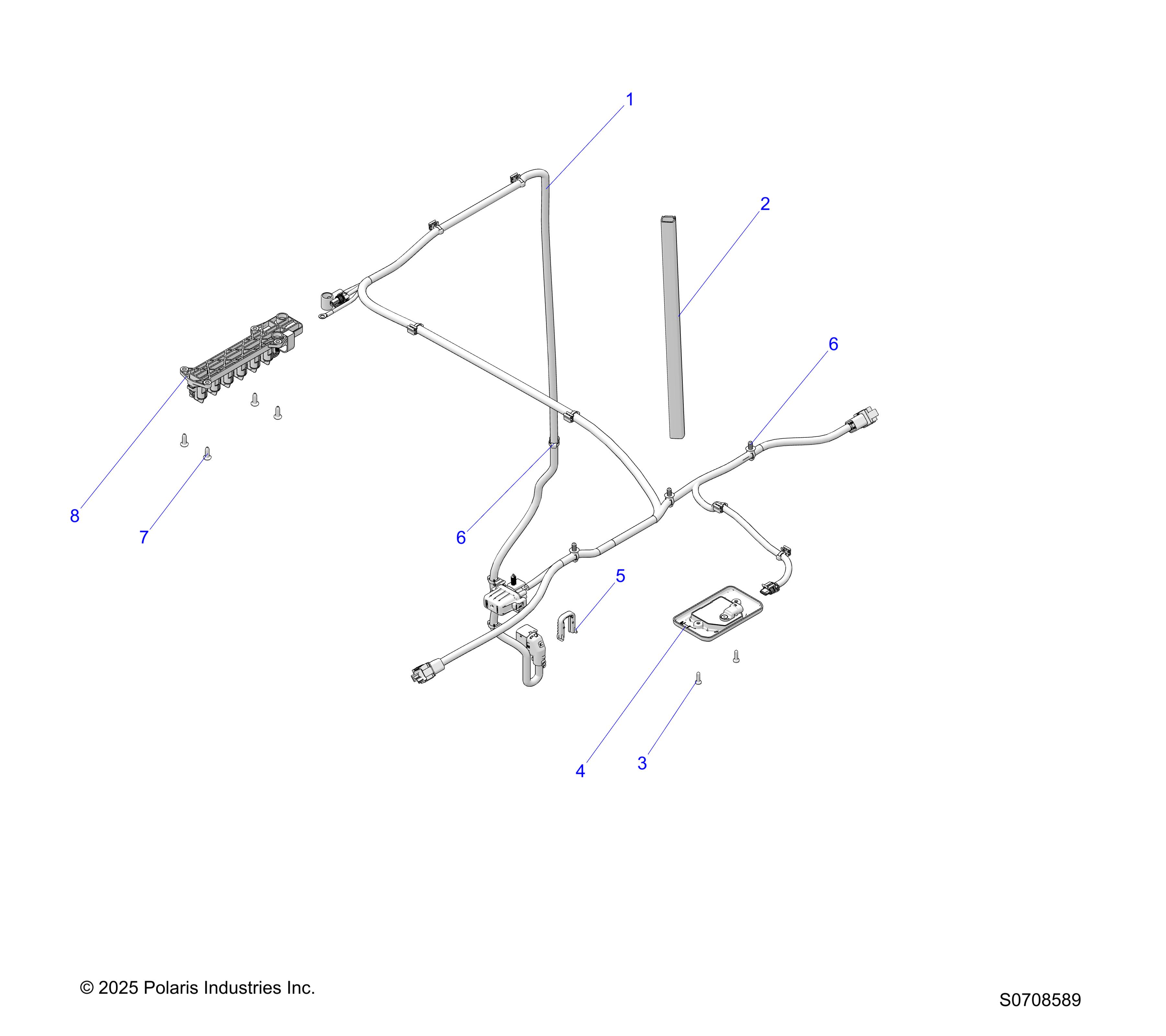 1
2
6
8
7
6
5
4
3
© 2025 Polaris Industries Inc.
S0708589