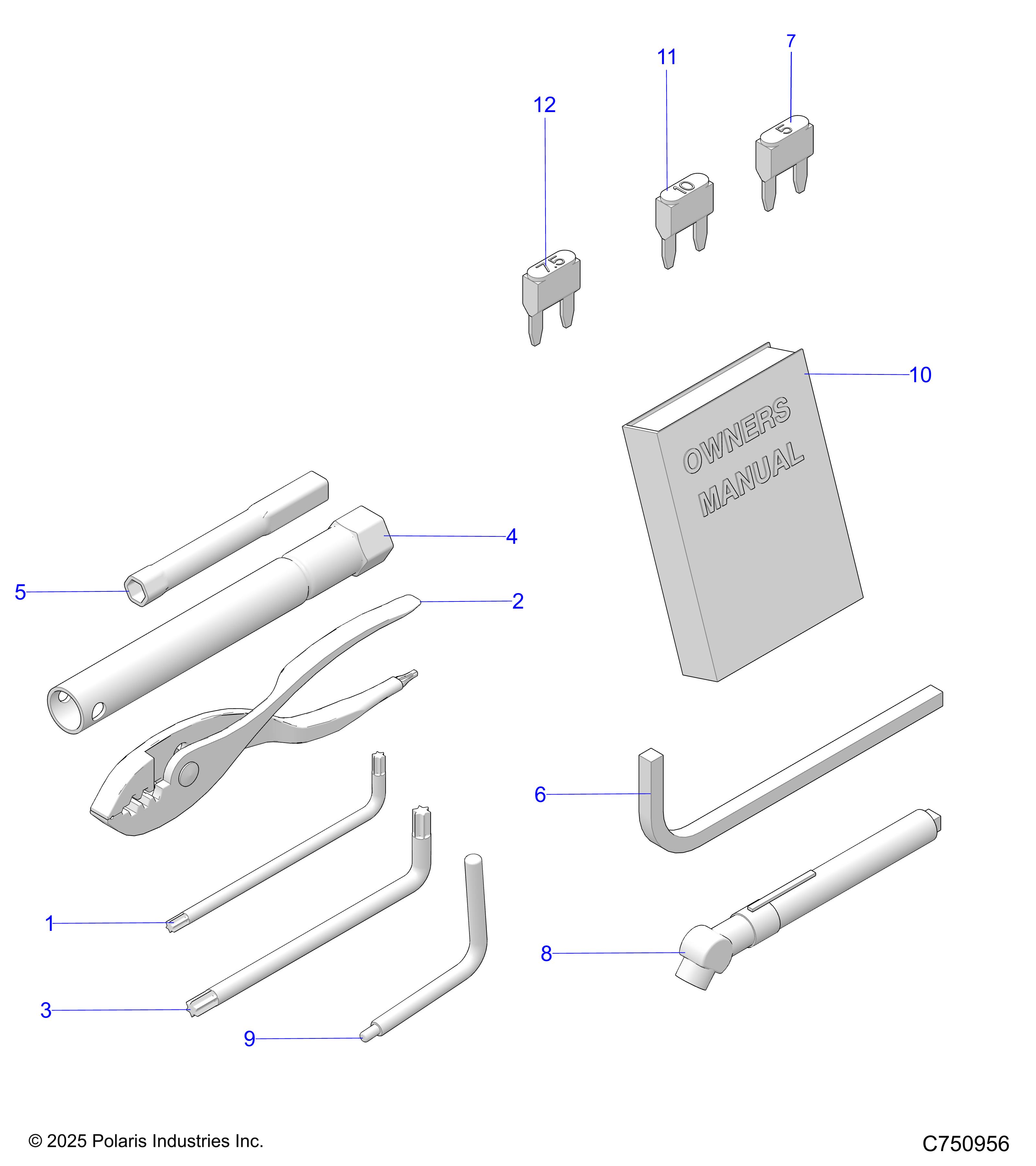 7
11
12
5
10
7.5
10
OWNERS MANUAL
4
5
2
6
1
8
3
9
© 2025 Polaris Industries Inc.
C750956