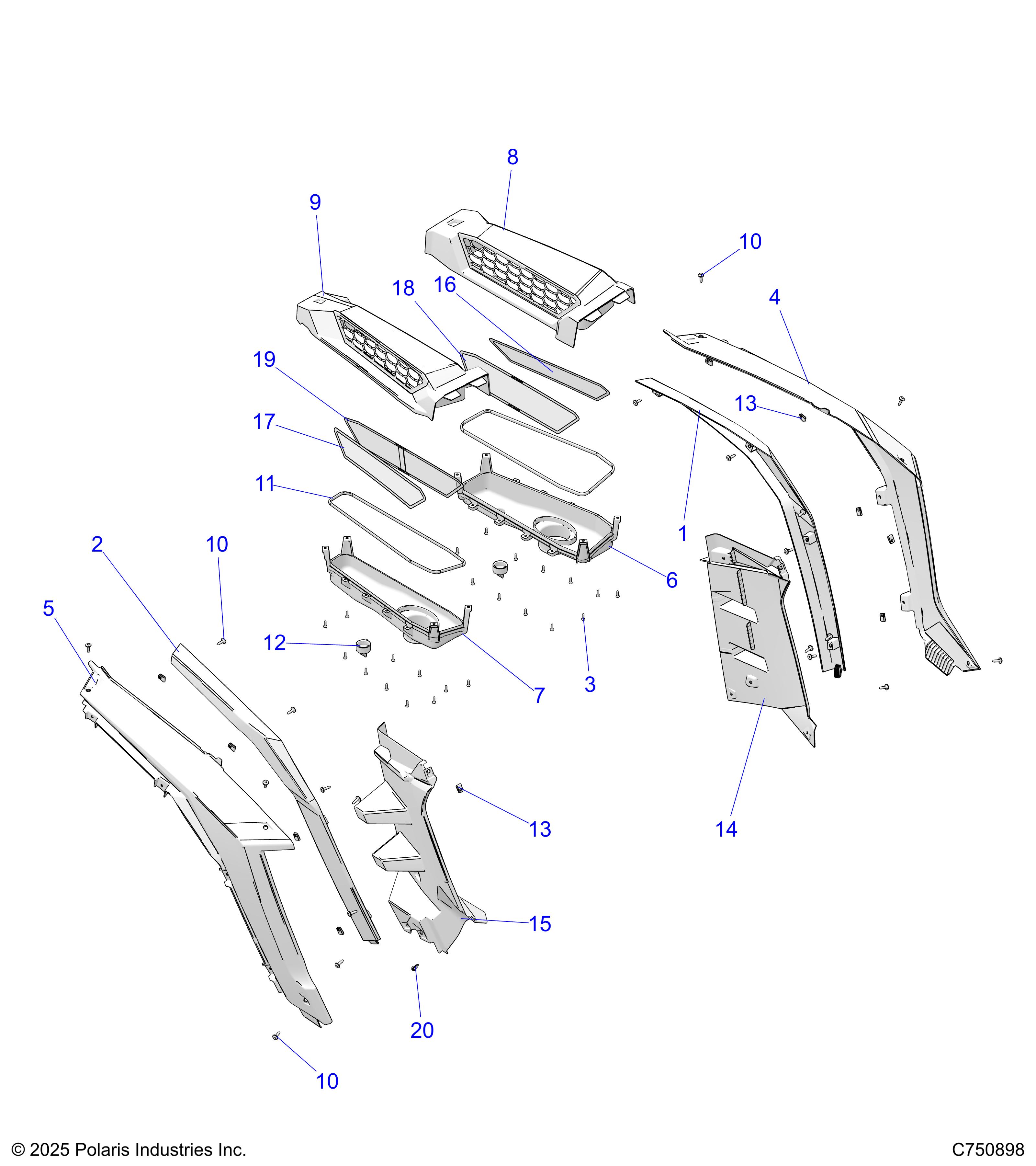 8
9
10
18
16
4
19
13
17
11
1
2
10
6
5
12
3
7
13
14
15
20
10
© 2025 Polaris Industries Inc.
C750898