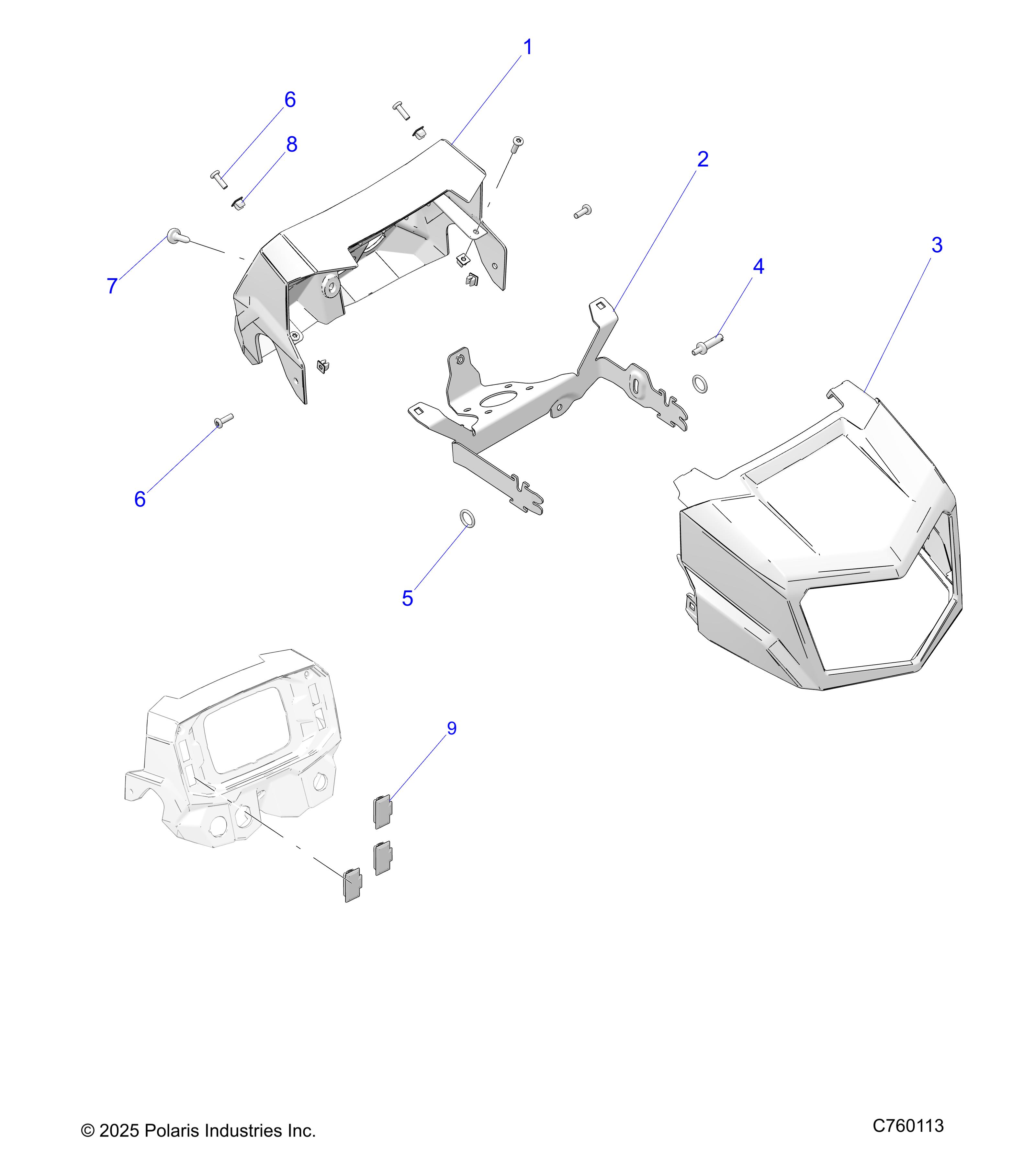 1
6
8
2
3
4
7
6
5
9
© 2025 Polaris Industries Inc.
C760113