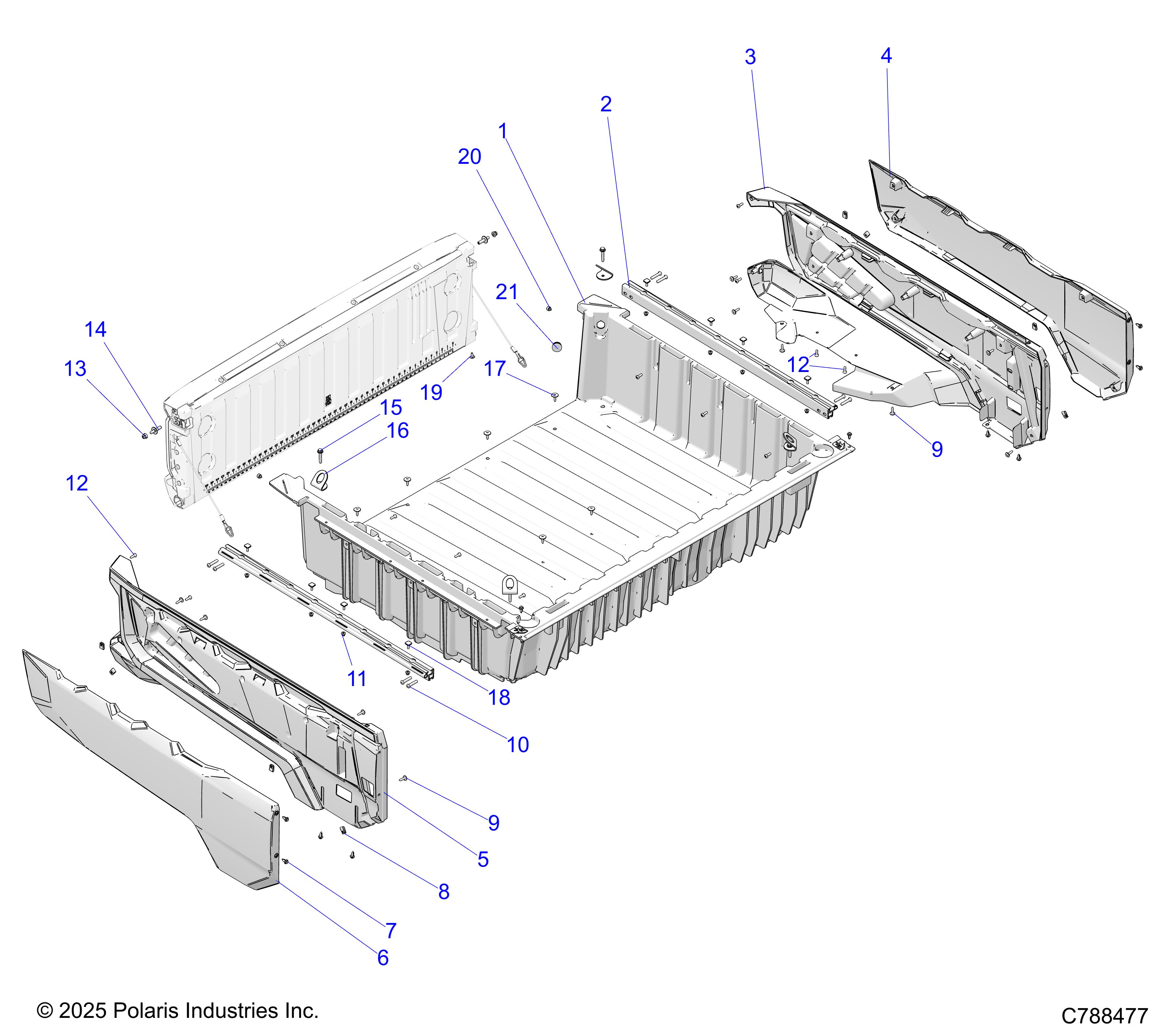 3
4
2
1
20
21
14
13
17
19
12
15
16
9
12
11
18
10
9
5
8
7
6

© 2025 Polaris Industries Inc.
C788477