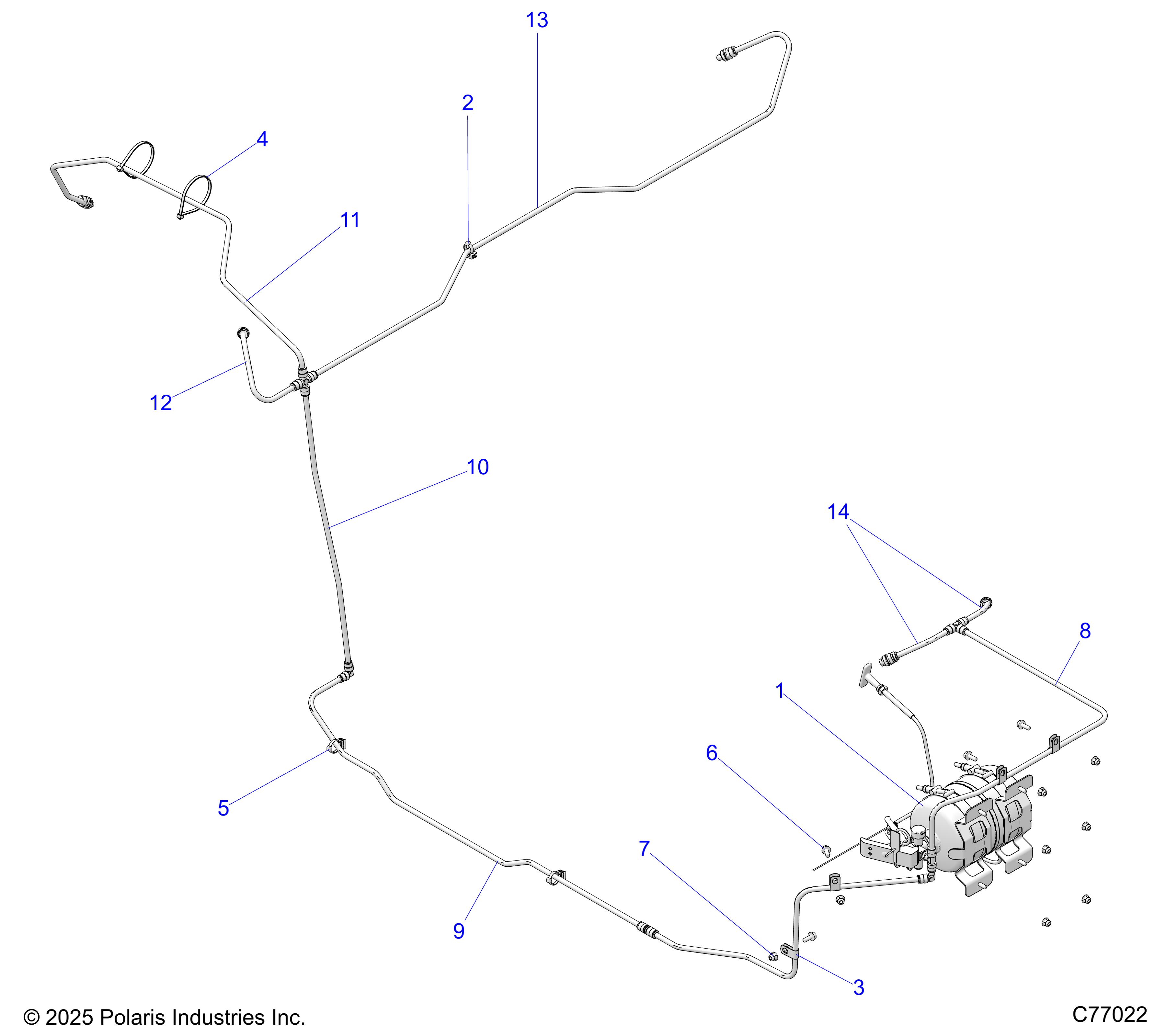 13
2
4
11
12
10
14
8
1
6
5
7
9
3
© 2025 Polaris Industries Inc.
C77022