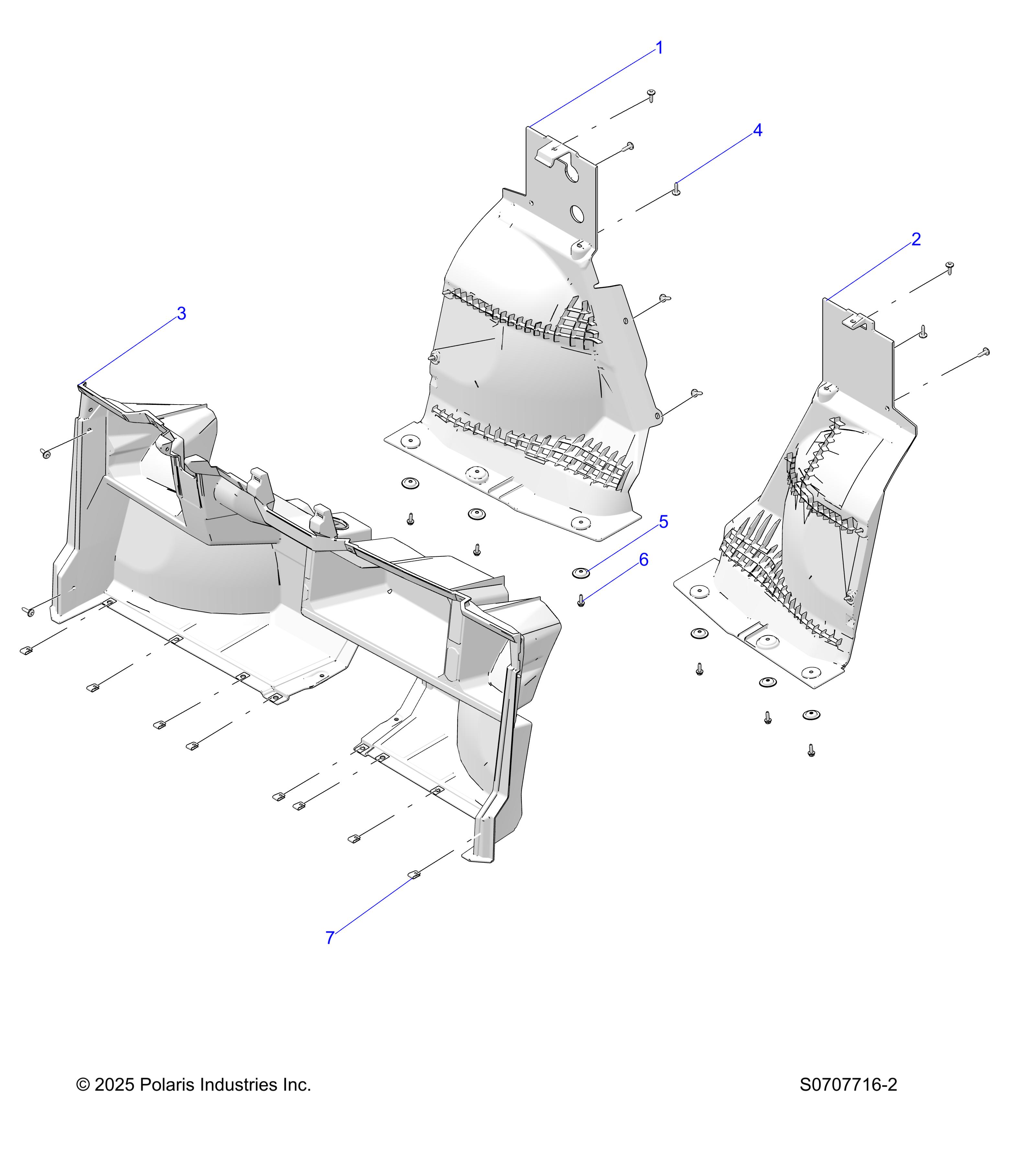 1

4

2

3

5

6

7

© 2025 Polaris Industries Inc.

S0707716-2