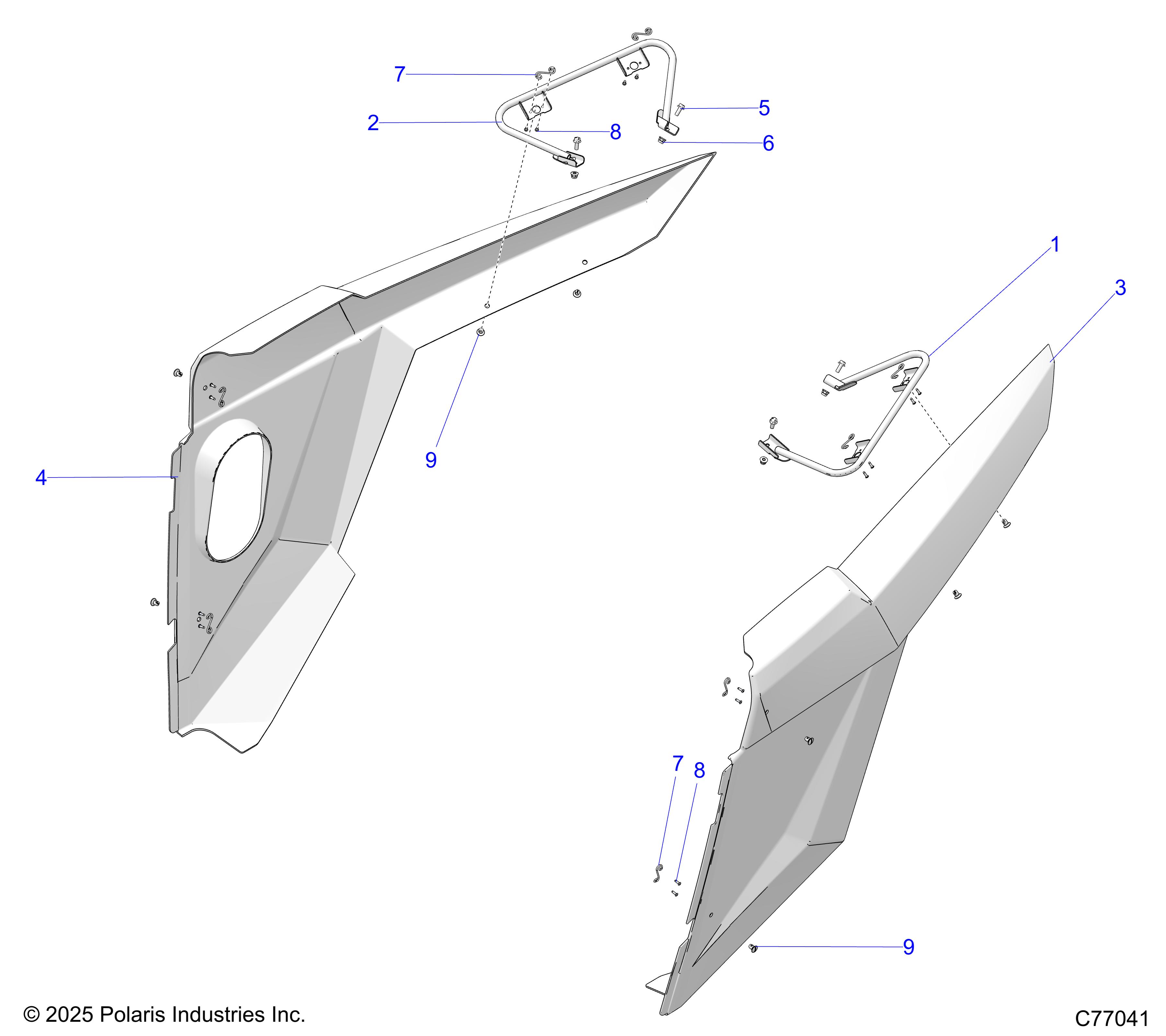 7
5
2
8
6
1
3
9
4
7
8
9
© 2025 Polaris Industries Inc.
C77041