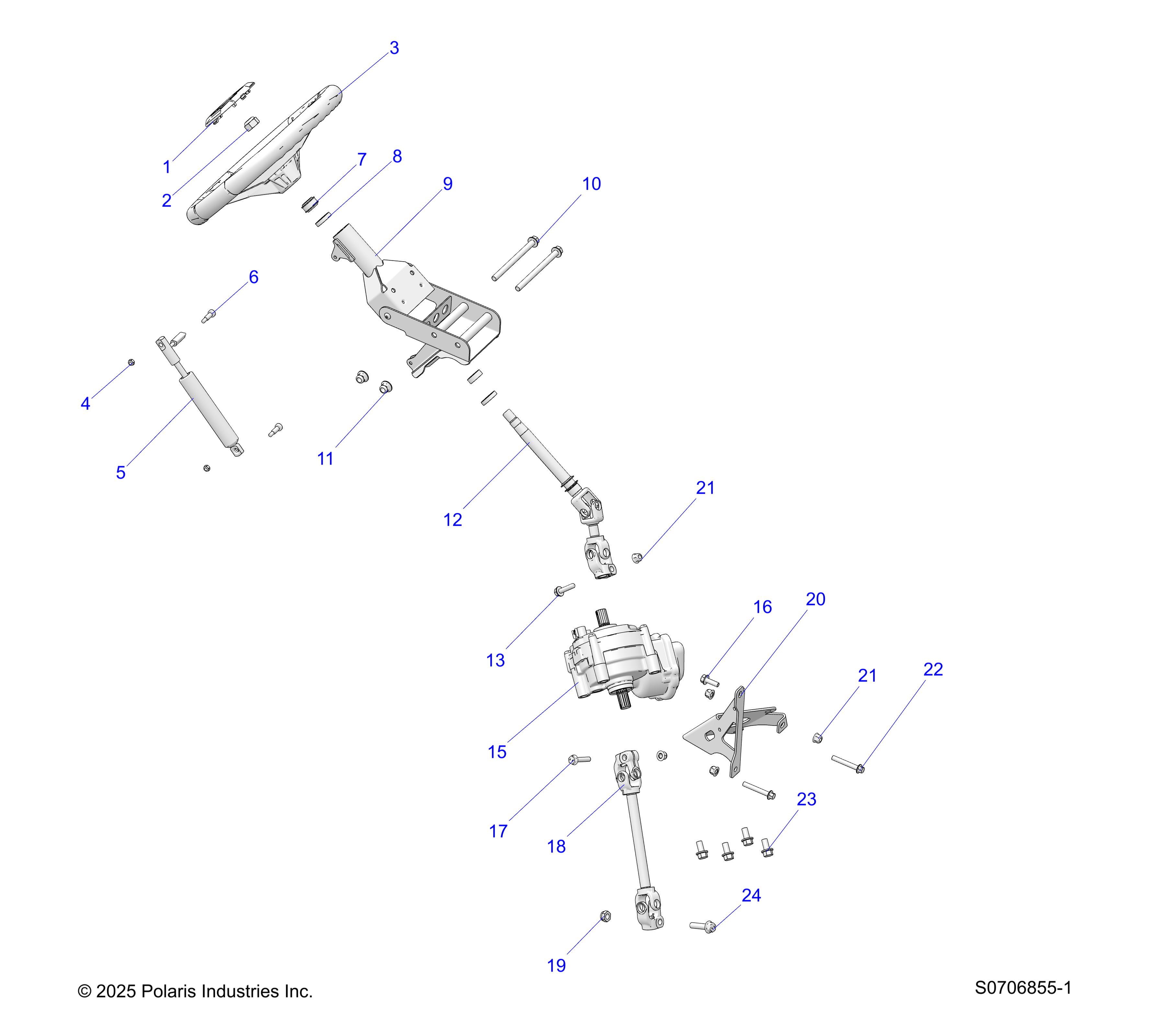 3
1
2
7
8
9
10
6
4
5
11
12
21
13
16
20
15
21
22
17
18
23
24
19
© 2025 Polaris Industries Inc.
S0706855-1