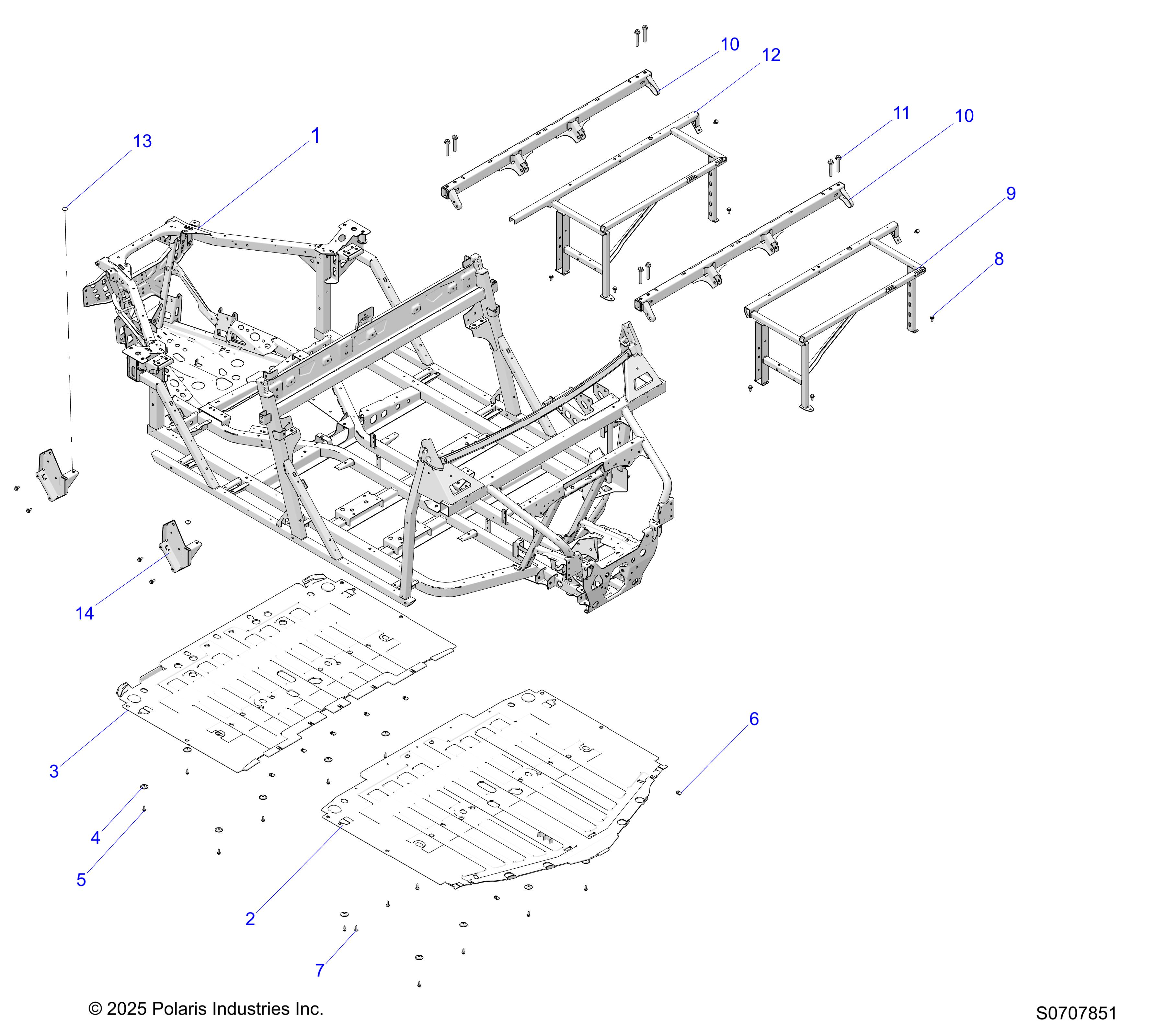 10
12
11
10
13
1
9
8
14
6
3
4
5
2
7
© 2025 Polaris Industries Inc.
S0707851