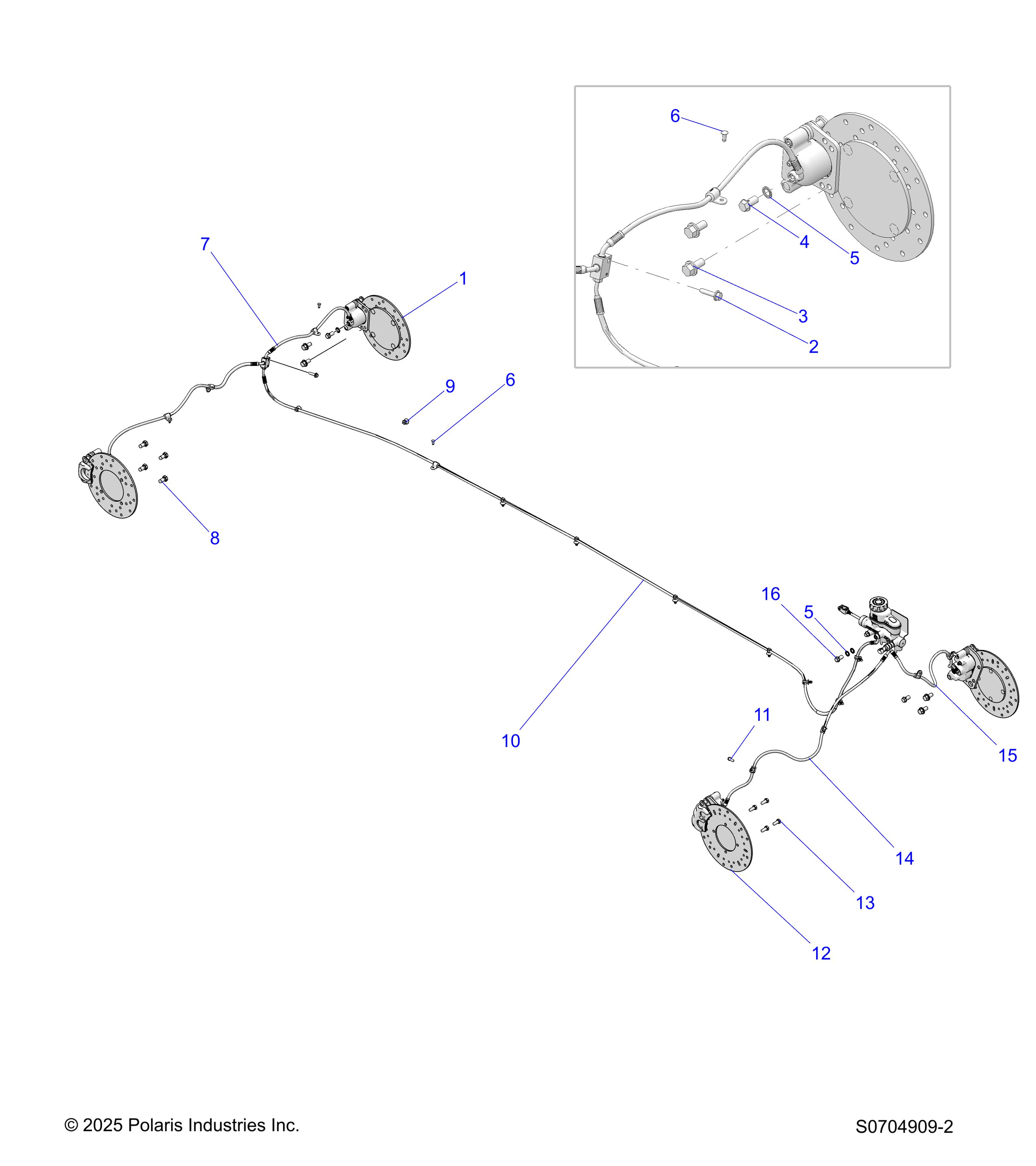 6
4
5
3
2
7
1
9
6
8
16
5
10
11
15
14
13
12
© 2025 Polaris Industries Inc.
S0704909-2