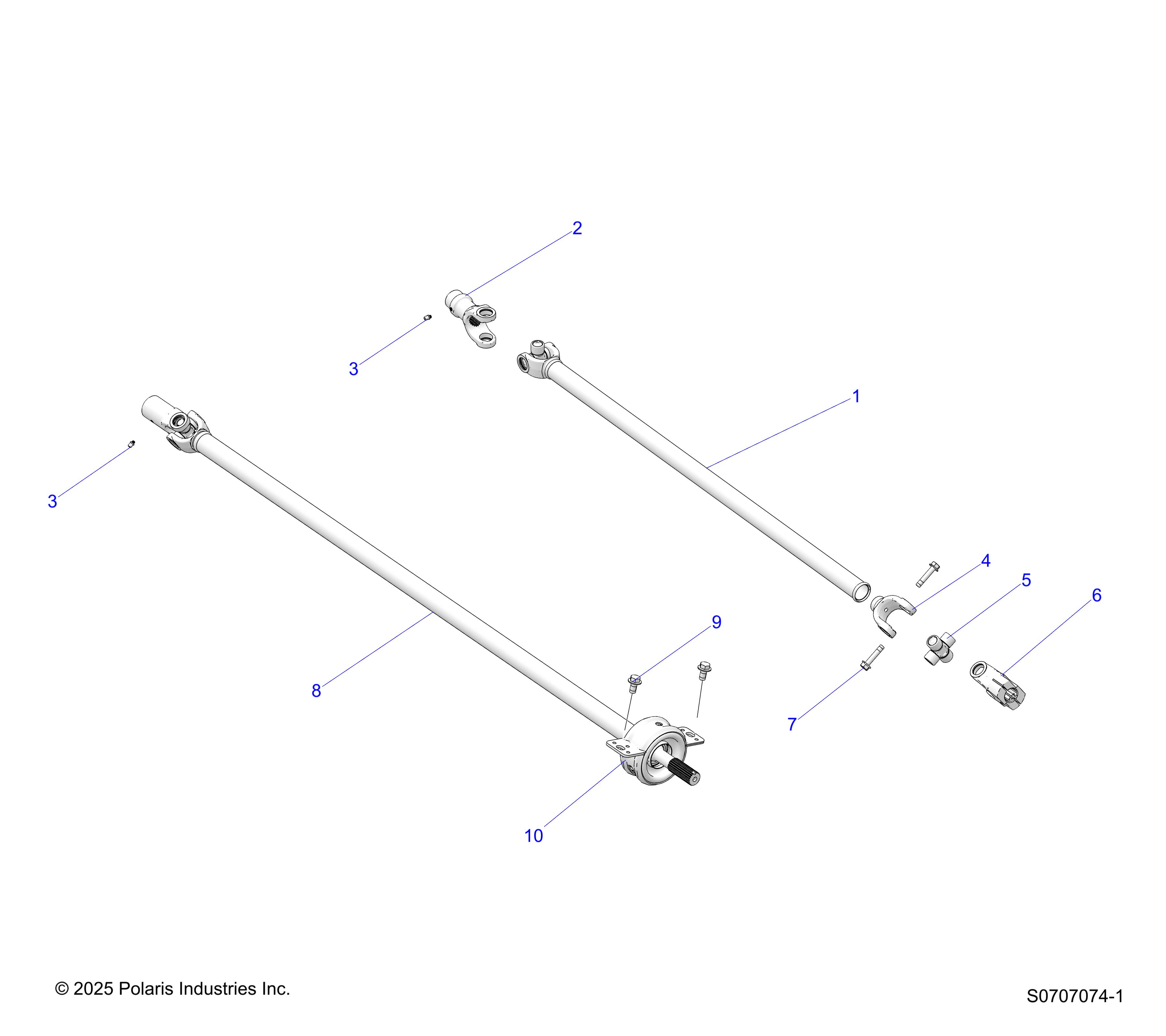 2

3

1

3

4

5

6

9

8

7

10

© 2025 Polaris Industries Inc.

S0707074-1