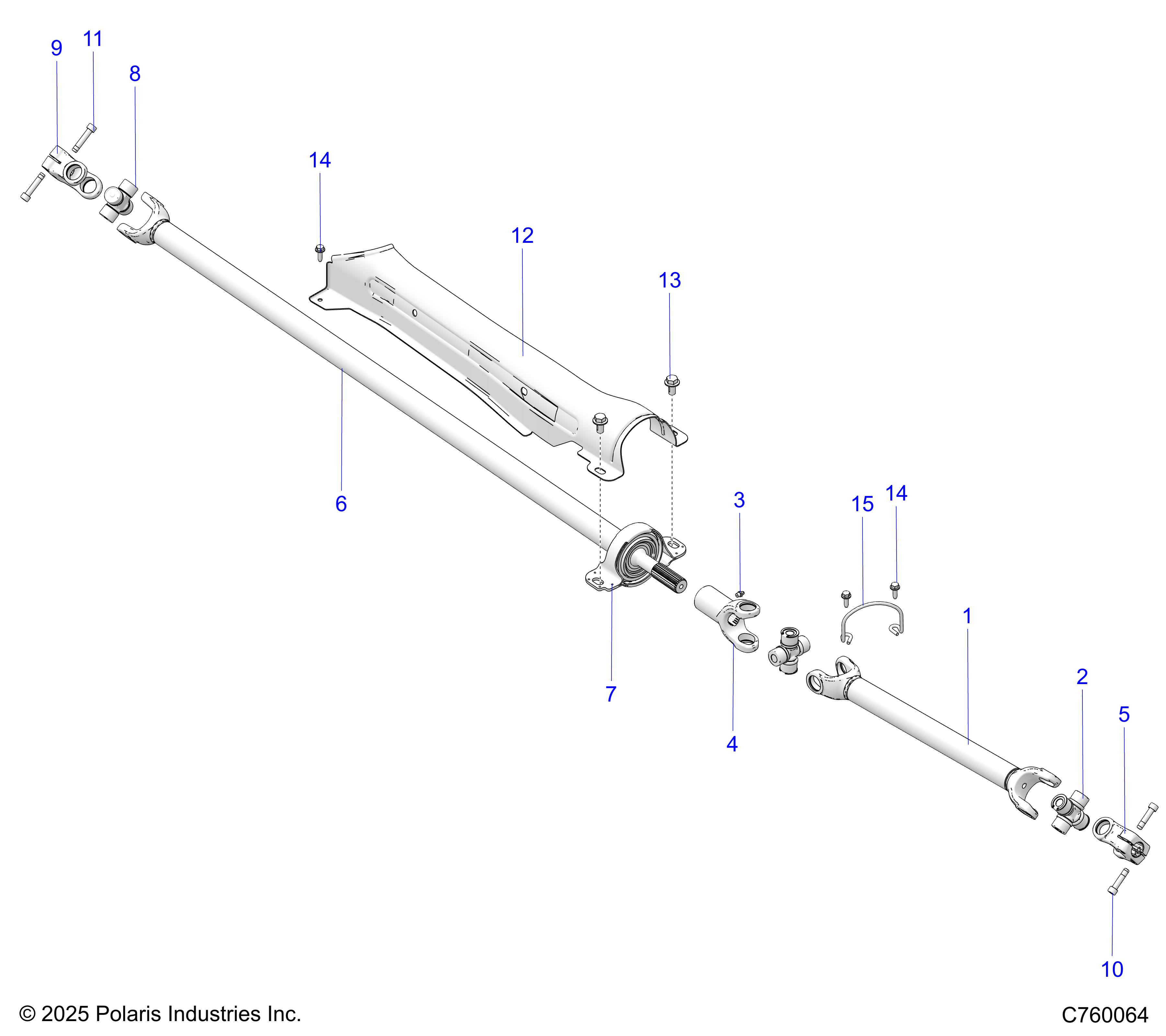 9
11
8
14
12
13
6
3
15
14
1
7
4
2
5
10
© 2025 Polaris Industries Inc.
C760064