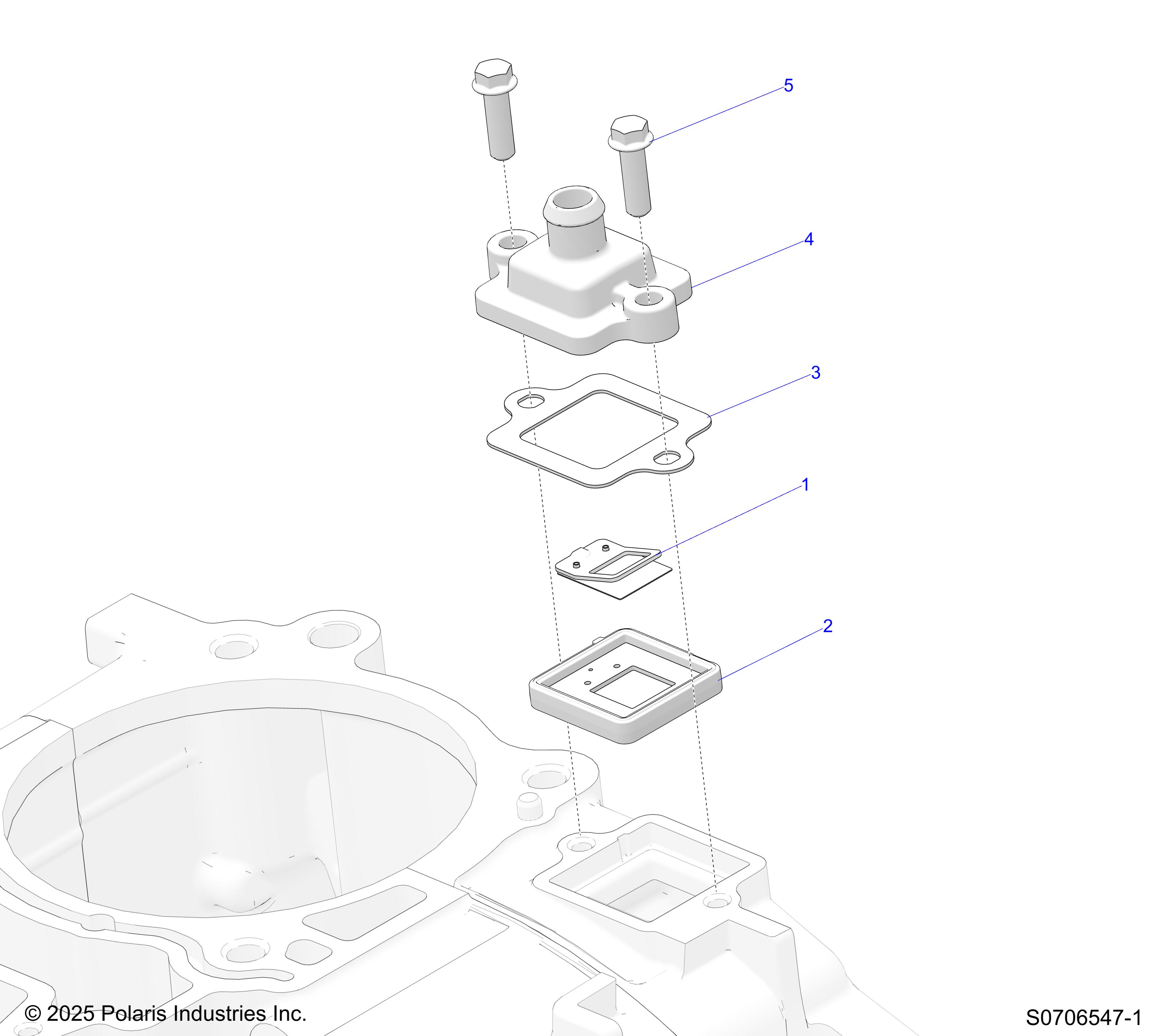 5
4
3
1
2
© 2025 Polaris Industries Inc.
S0706547-1