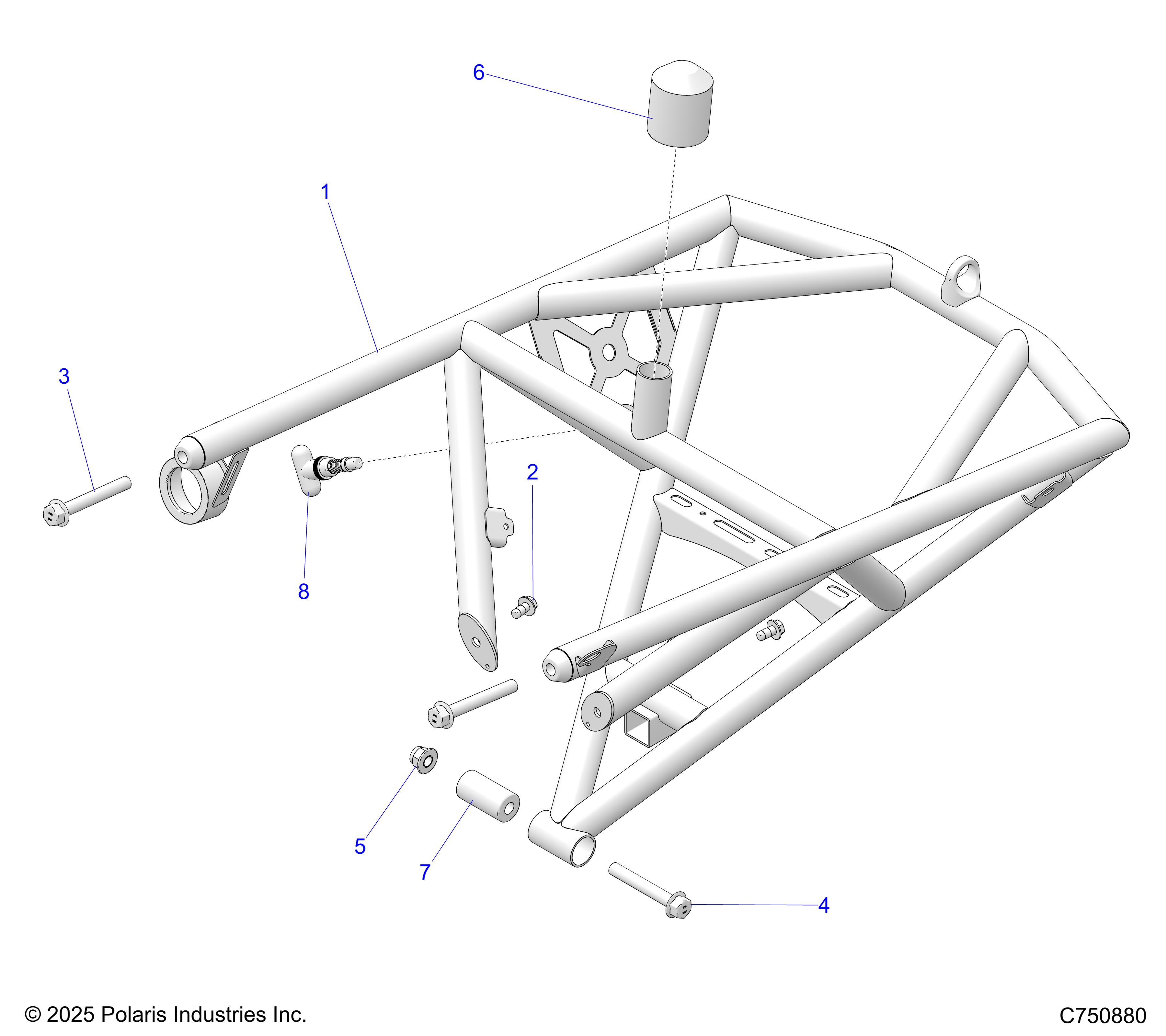 6

1

3

2

8

5

7

4

© 2025 Polaris Industries Inc.

C750880