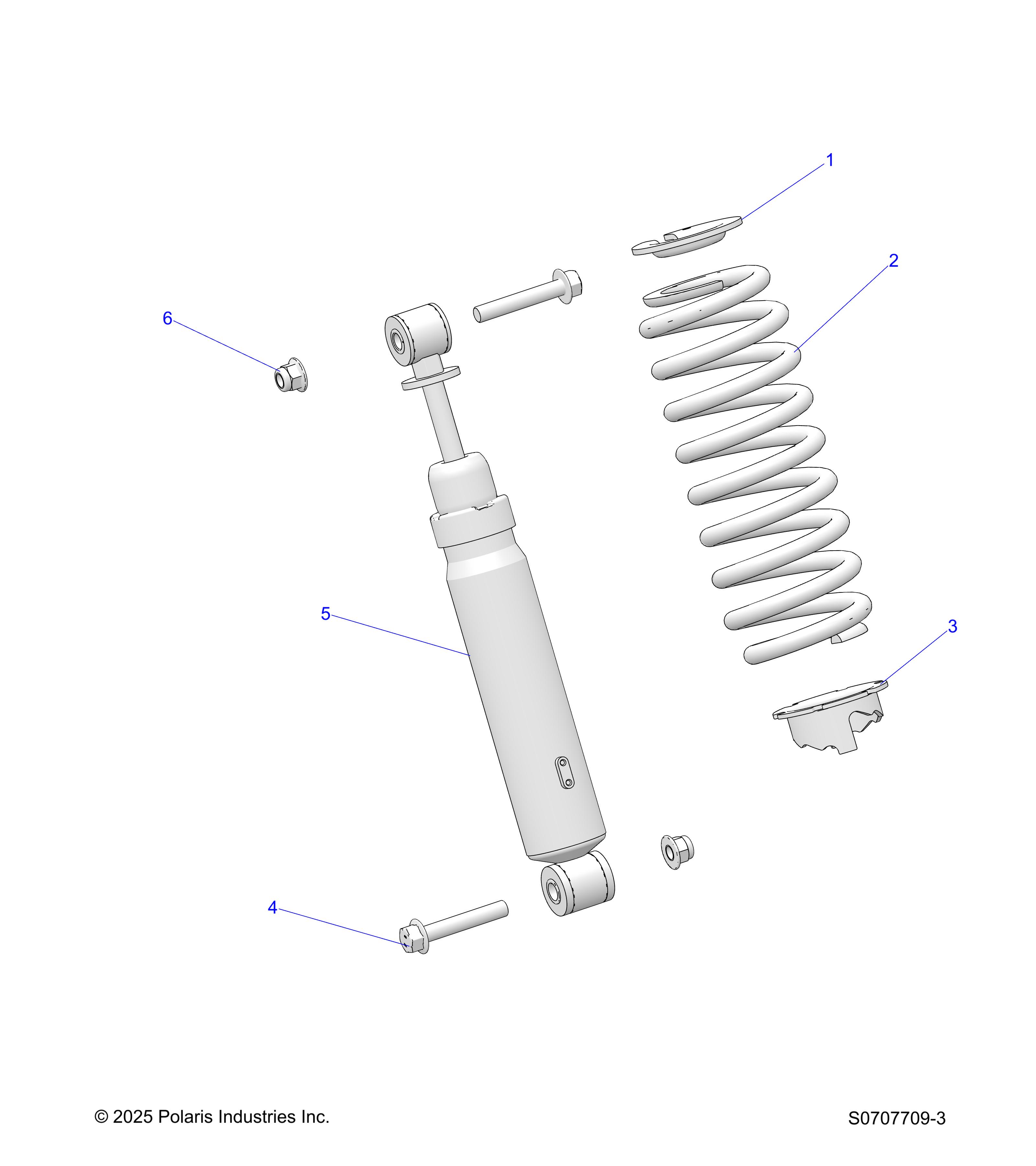 1

2

6

5

3

4

© 2025 Polaris Industries Inc.

S0707709-3