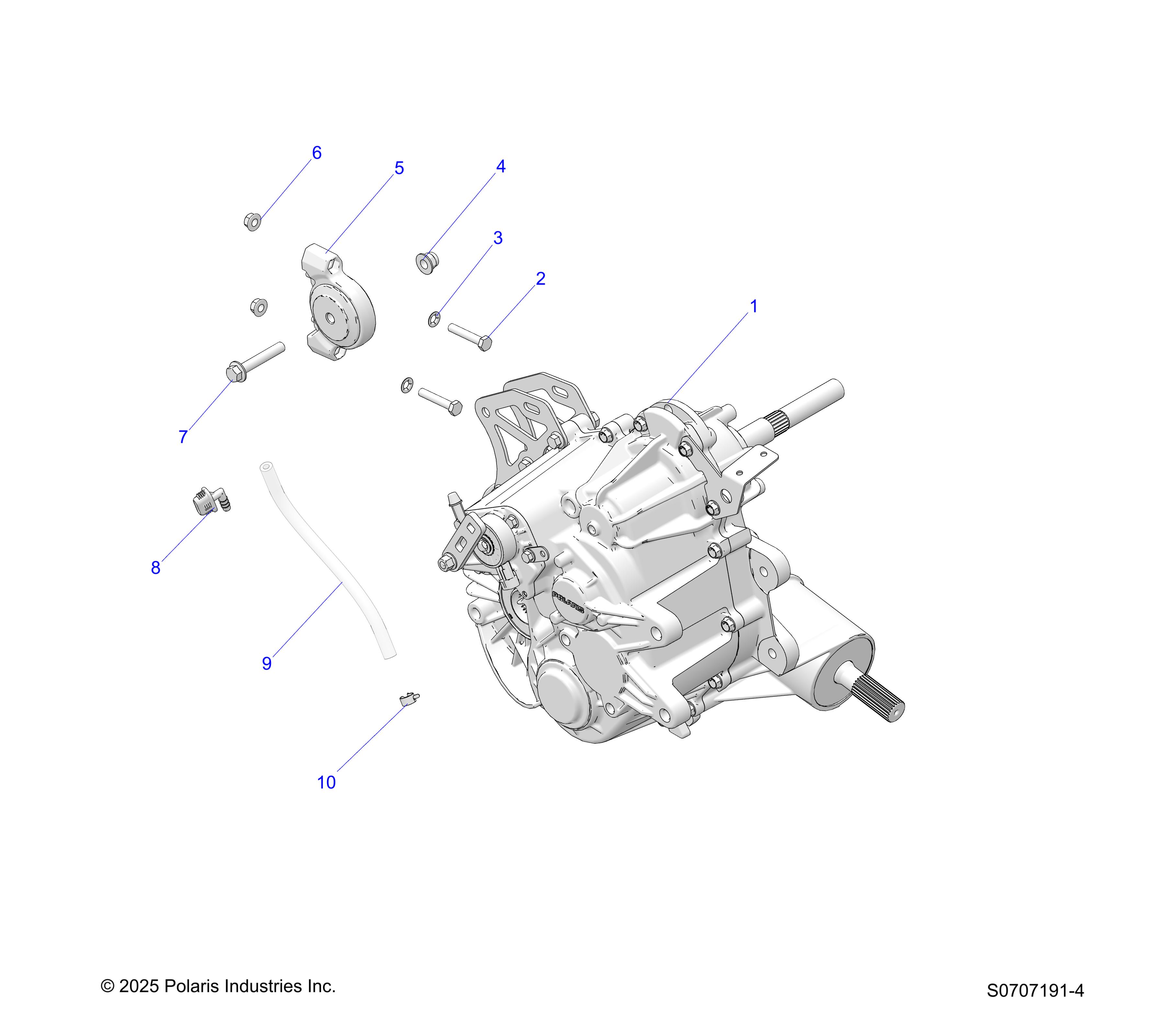 6
5
4
3
2
1
7
8
9
10
POLARIS

© 2025 Polaris Industries Inc.

S0707191-4