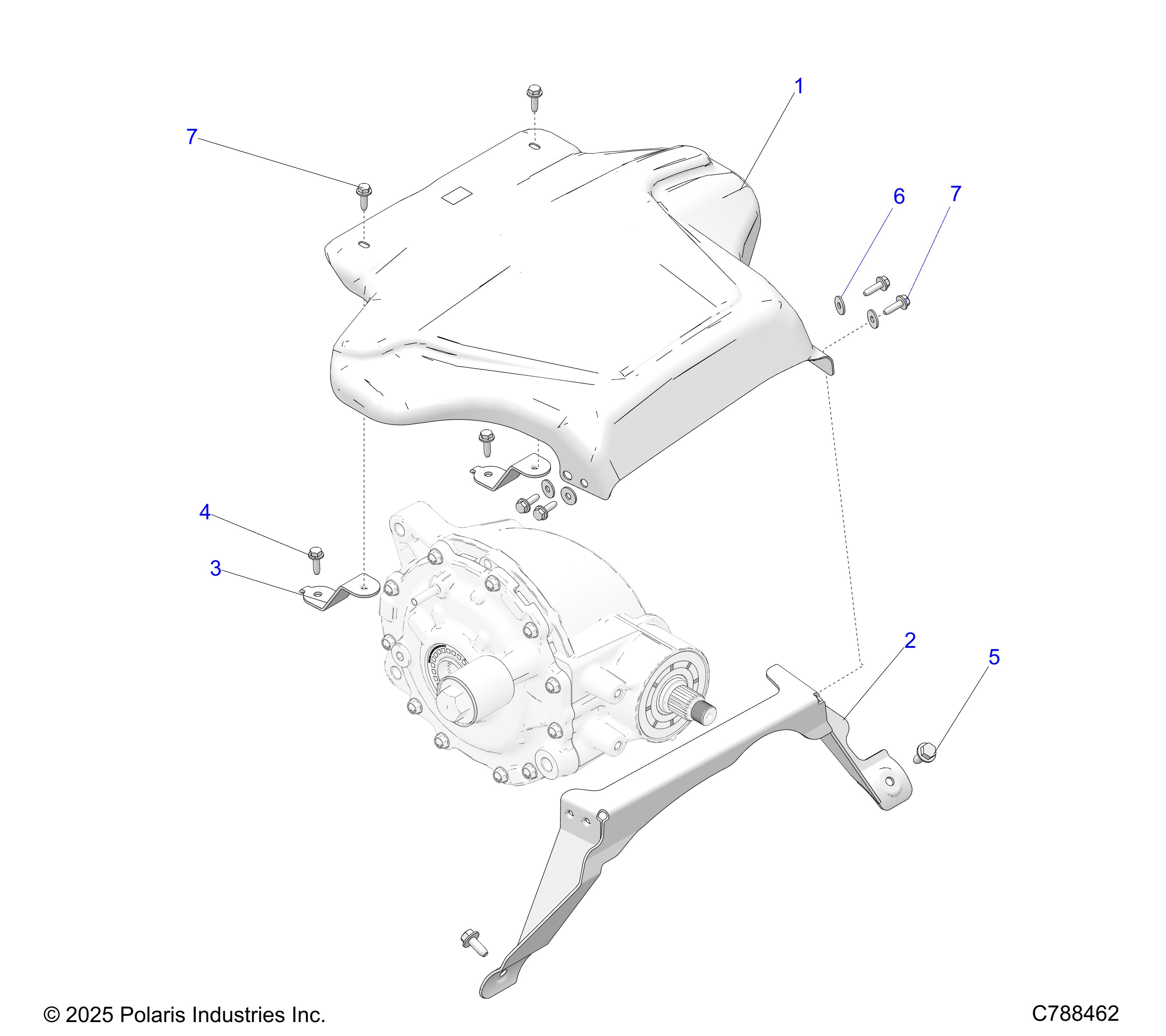 1

7

6

7

4

3

2

5

© 2025 Polaris Industries Inc.

C788462