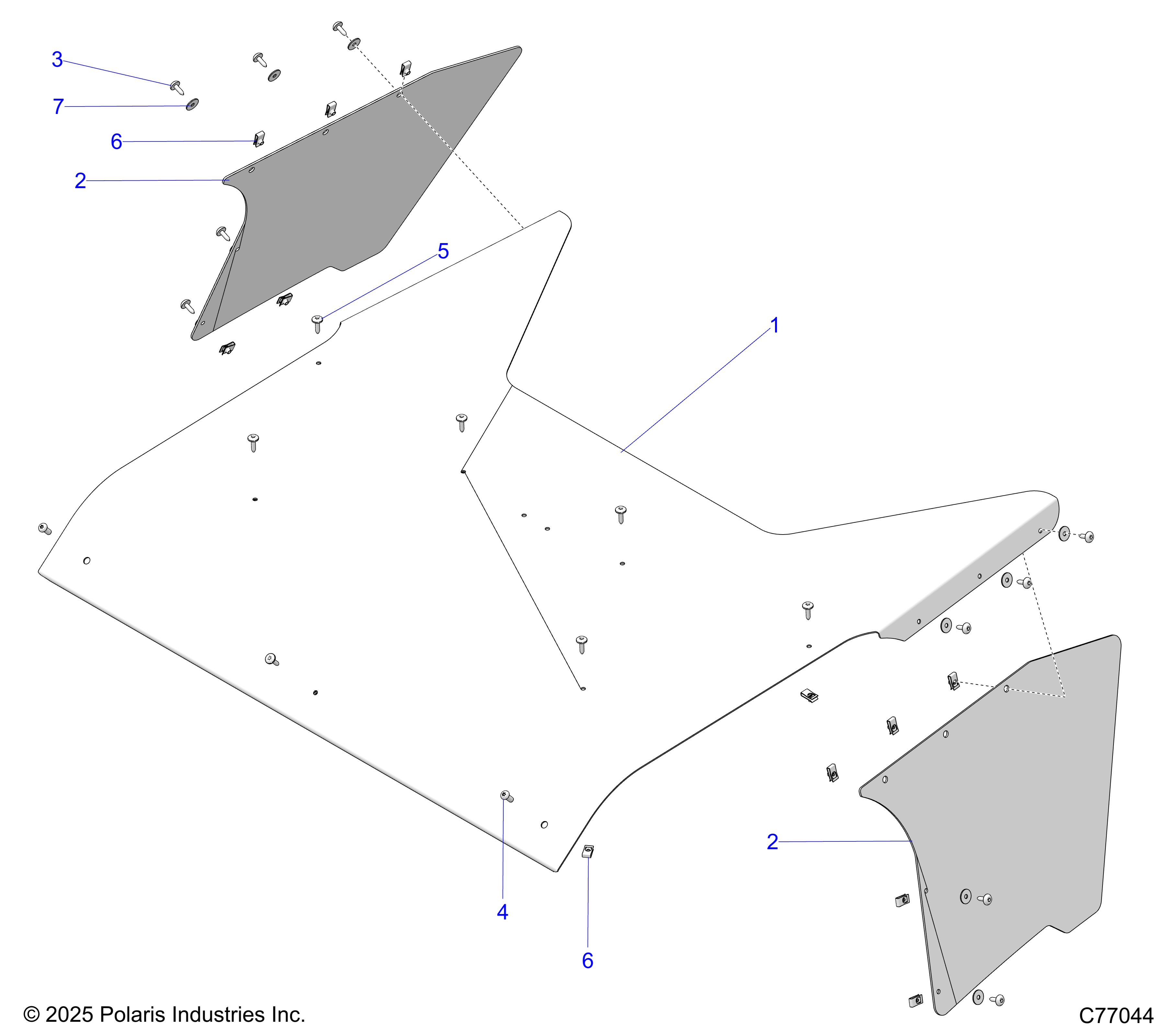 3
7
6
2
5
1
2
4
6
© 2025 Polaris Industries Inc.
C77044